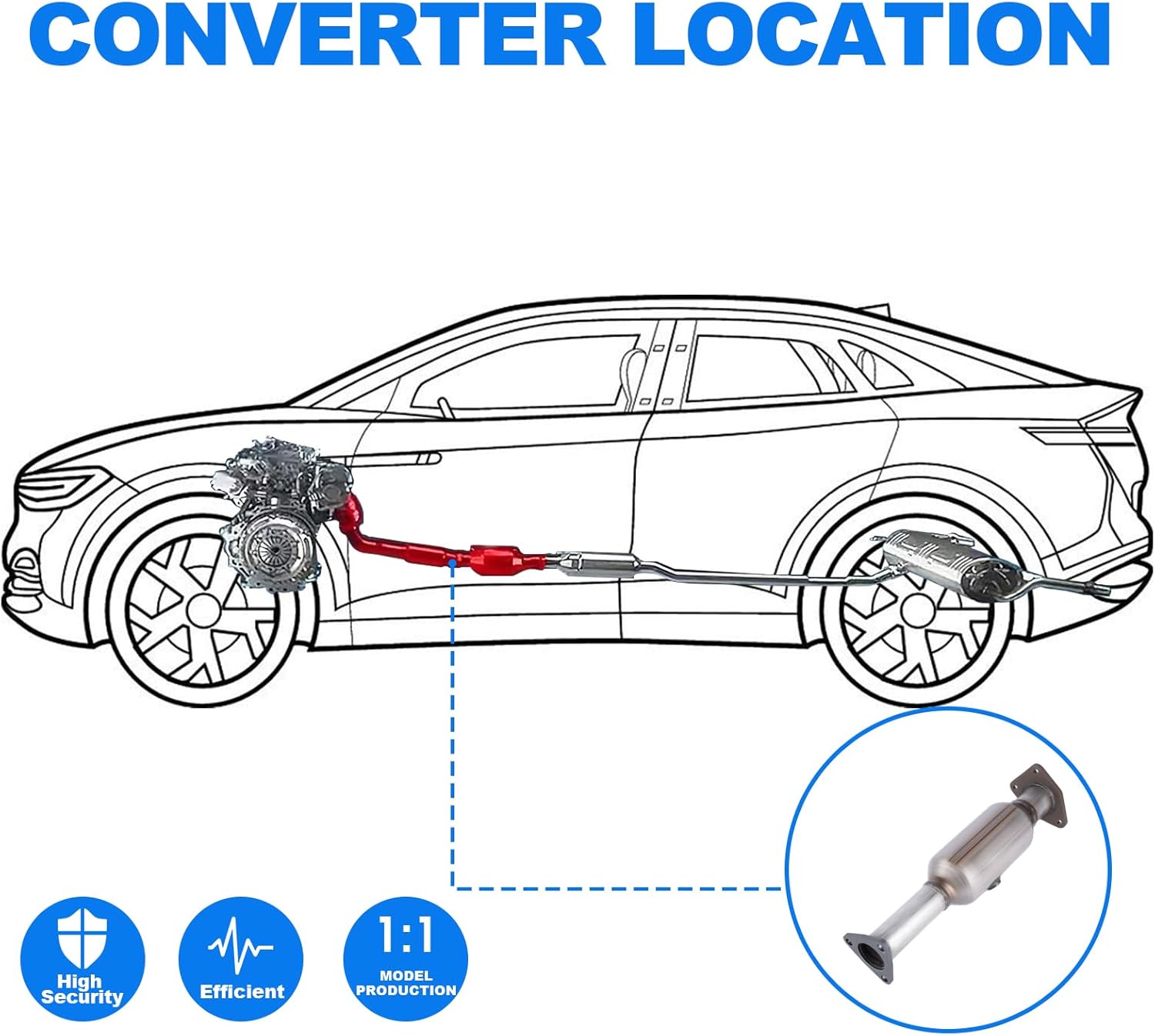 CONVERTER LOCATION

High Security

Efficient

1:1
MODEL PRODUCTION