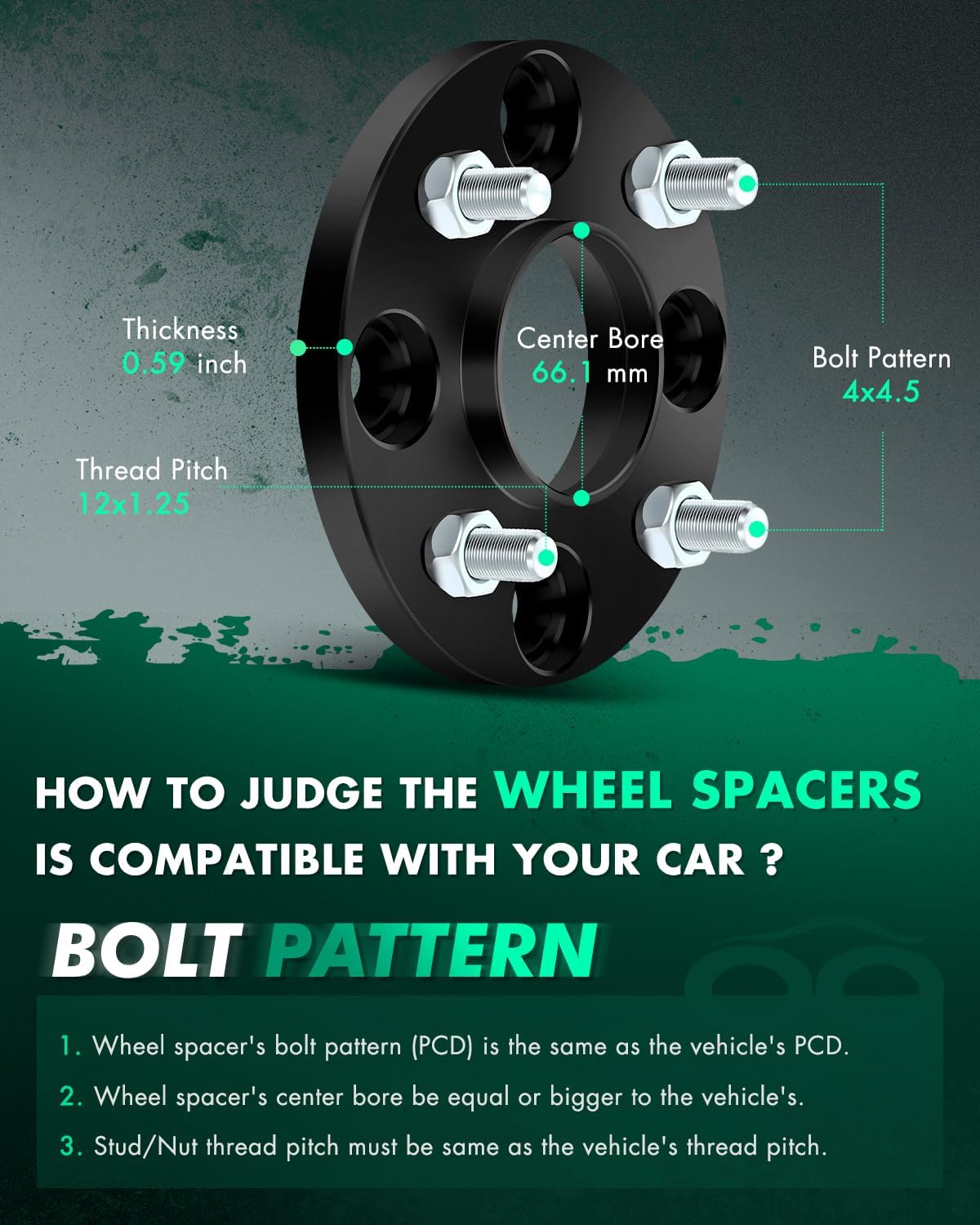 Thickness
0.59 inch

Center Bore
66.1 mm

Bolt Pattern
4x4.5

Thread Pitch
12x1.25

HOW TO JUDGE THE WHEEL SPACERS IS COMPATIBLE WITH YOUR CAR ?

BOLT PATTERN

1. Wheel spacer's bolt pattern (PCD) is the same as the vehicle's PCD.

2. Wheel spacer's center bore be equal or bigger to the vehicle's.

3. Stud/Nut thread pitch must be same as the vehicle's thread pitch.