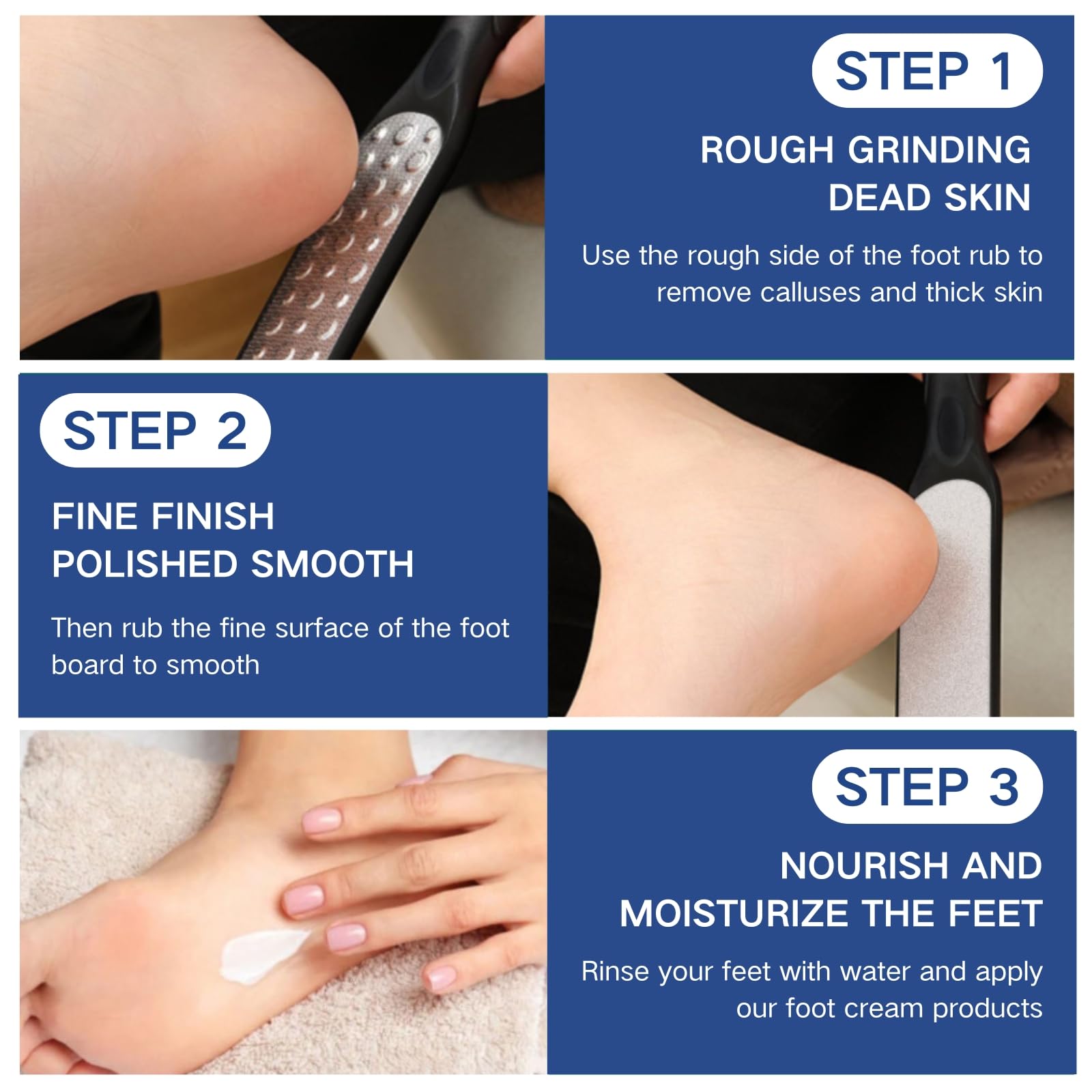 STEP 1

ROUGH GRINDING DEAD SKIN

Use the rough side of the foot rub to remove calluses and thick skin

STEP 2

FINE FINISH POLISHED SMOOTH

Then rub the fine surface of the foot board to smooth

STEP 3

NOURISH AND MOISTURIZE THE FEET

Rinse your feet with water and apply our foot cream products