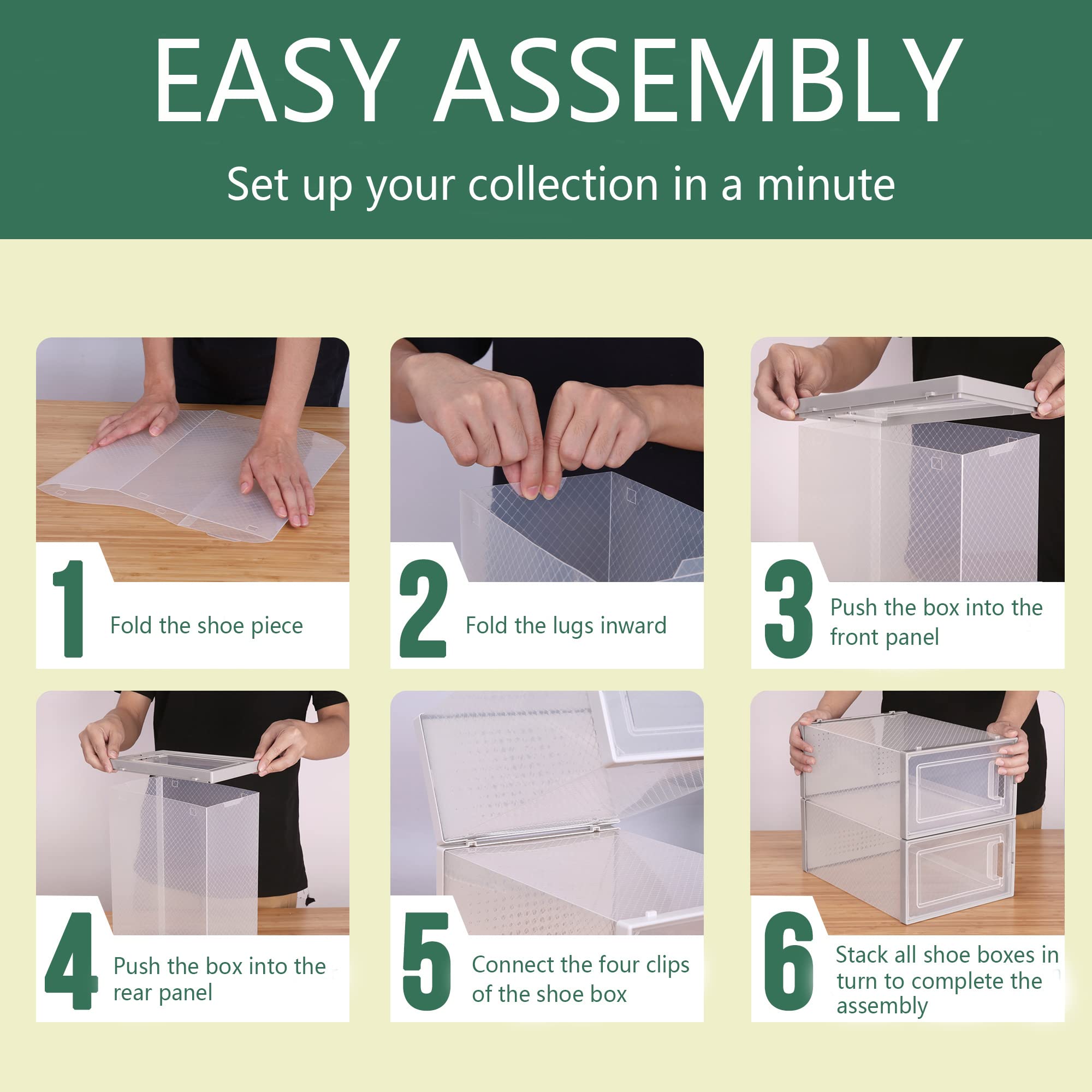 EASY ASSEMBLY

Set up your collection in a minute

1 Fold the shoe piece

2 Fold the lugs inward

3 Push the box into the front panel

4 Push the box into the rear panel

5 Connect the four clips of the shoe box

6 Stack all shoe boxes in turn to complete the assembly