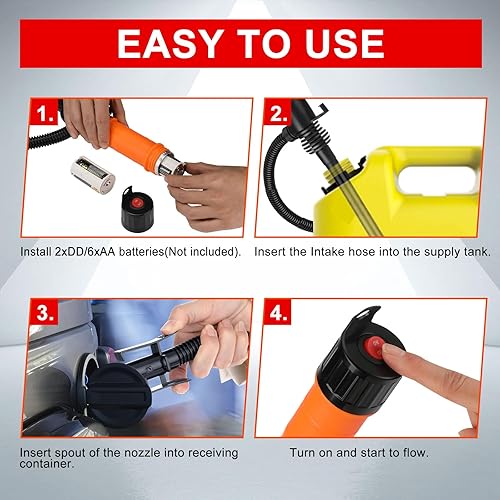 EASY TO USE

1.

Install 2xDD/6xAA batteries(Not included).

2.

Insert the Intake hose into the supply tank.

3.

Insert spout of the nozzle into receiving container.

4.

Turn on and start to flow.