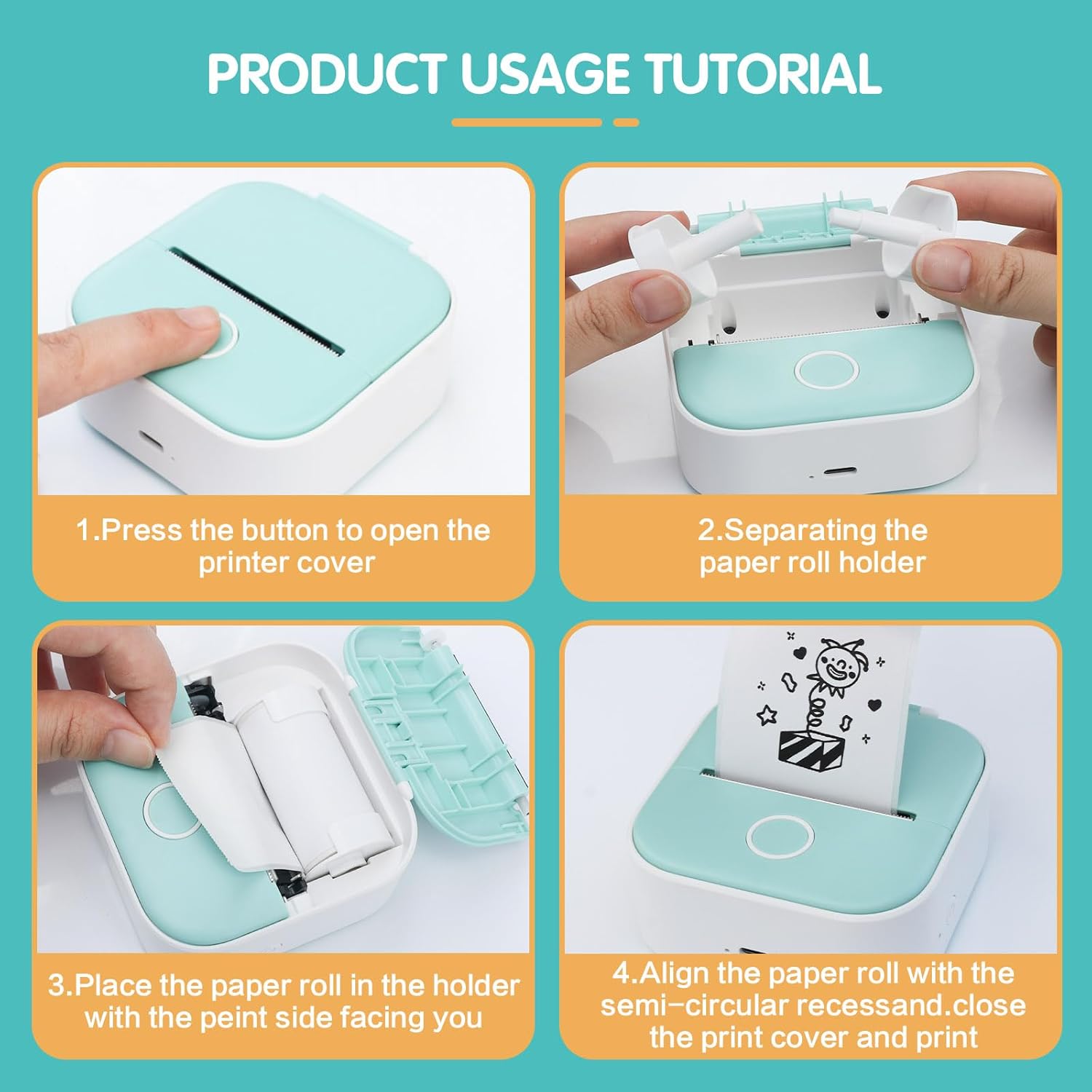 PRODUCT USAGE TUTORIAL

1.Press the button to open the printer cover

2.Separating the paper roll holder

3.Place the paper roll in the holder with the peint side facing you

4.Align the paper roll with the semi-circular recessand.close the print cover and print