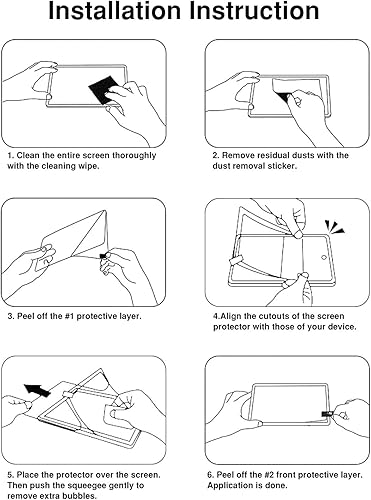 Installation Instruction

1. Clean the entire screen thoroughly with the cleaning wipe.

2. Remove residual dusts with the dust removal sticker.

3. Peel off the #1 protective layer.

4.Align the cutouts of the screen protector with those of your device.

5. Place the protector over the screen. Then push the squeegee gently to remove extra bubbles.

6. Peel off the #2 front protective layer. Application is done.