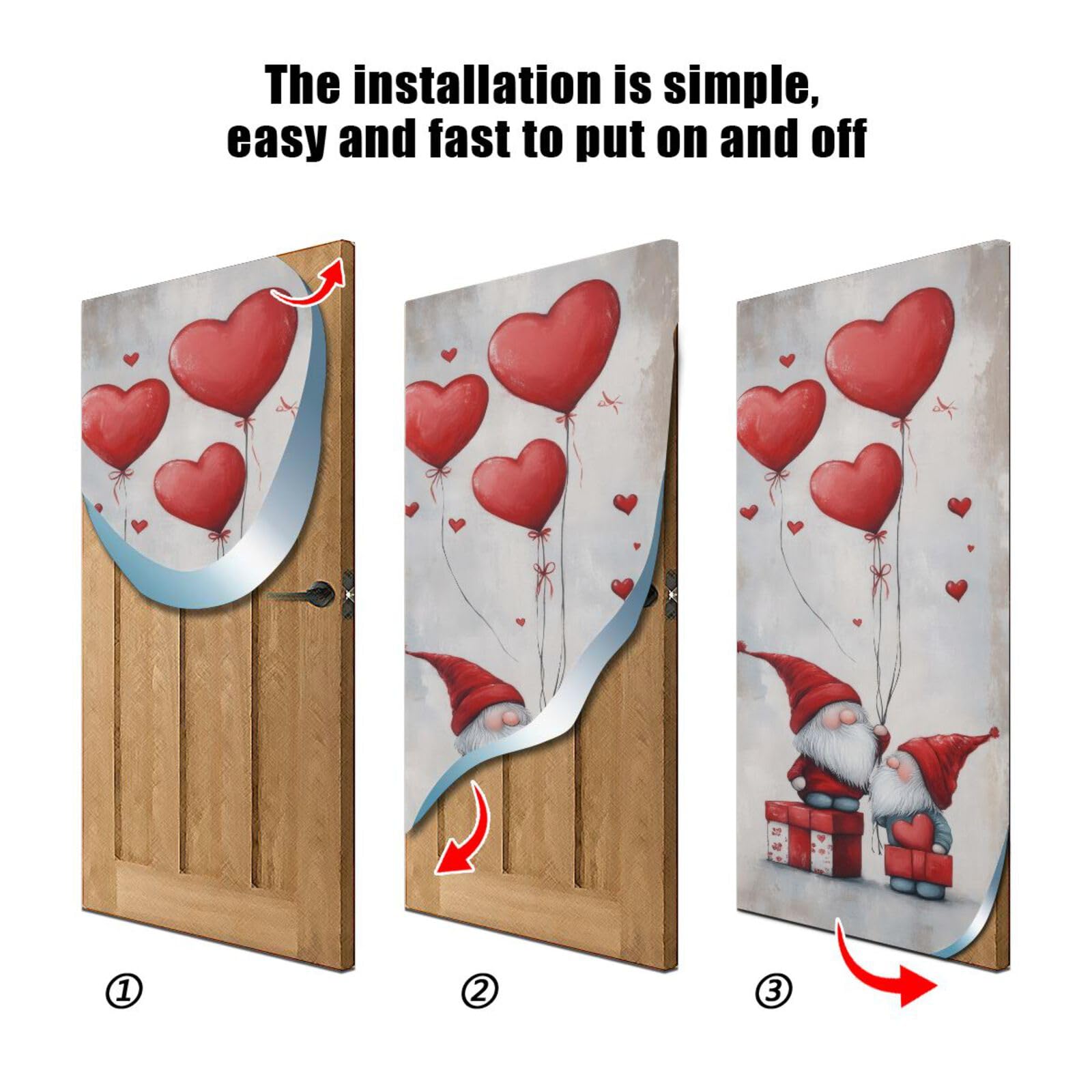 The installation is simple,
easy and fast to put on and off

①

②

③