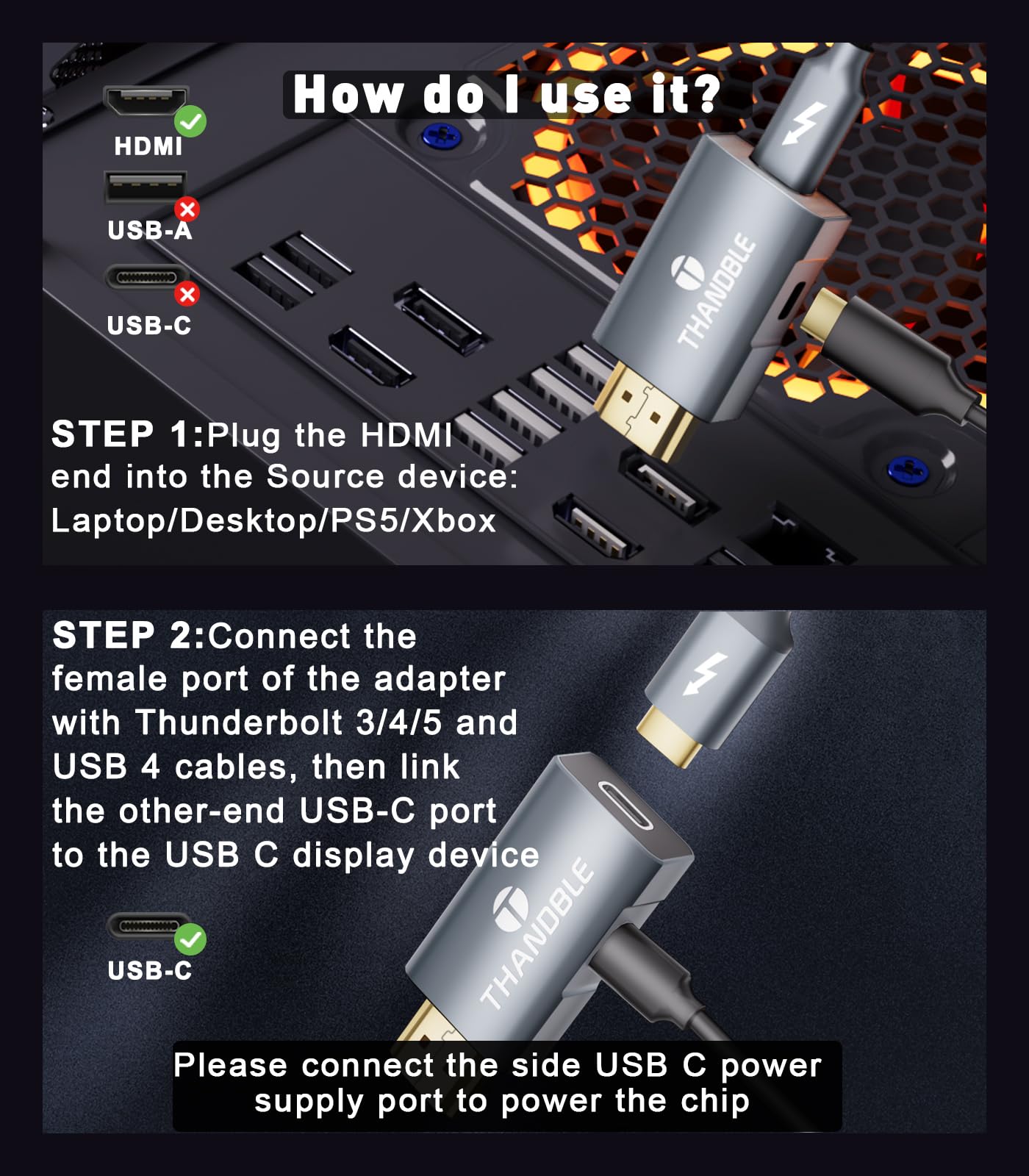 How do I use it?

HDMI

USB-A

USB-C

THANDBLE

STEP 1:Plug the HDMI end into the Source device: Laptop/Desktop/PS5/Xbox

STEP 2:Connect the female port of the adapter with Thunderbolt 3/4/5 and USB 4 cables, then link the other-end USB-C port to the USB C display device

USB-C

THANDBLE

Please connect the side USB C power supply port to power the chip