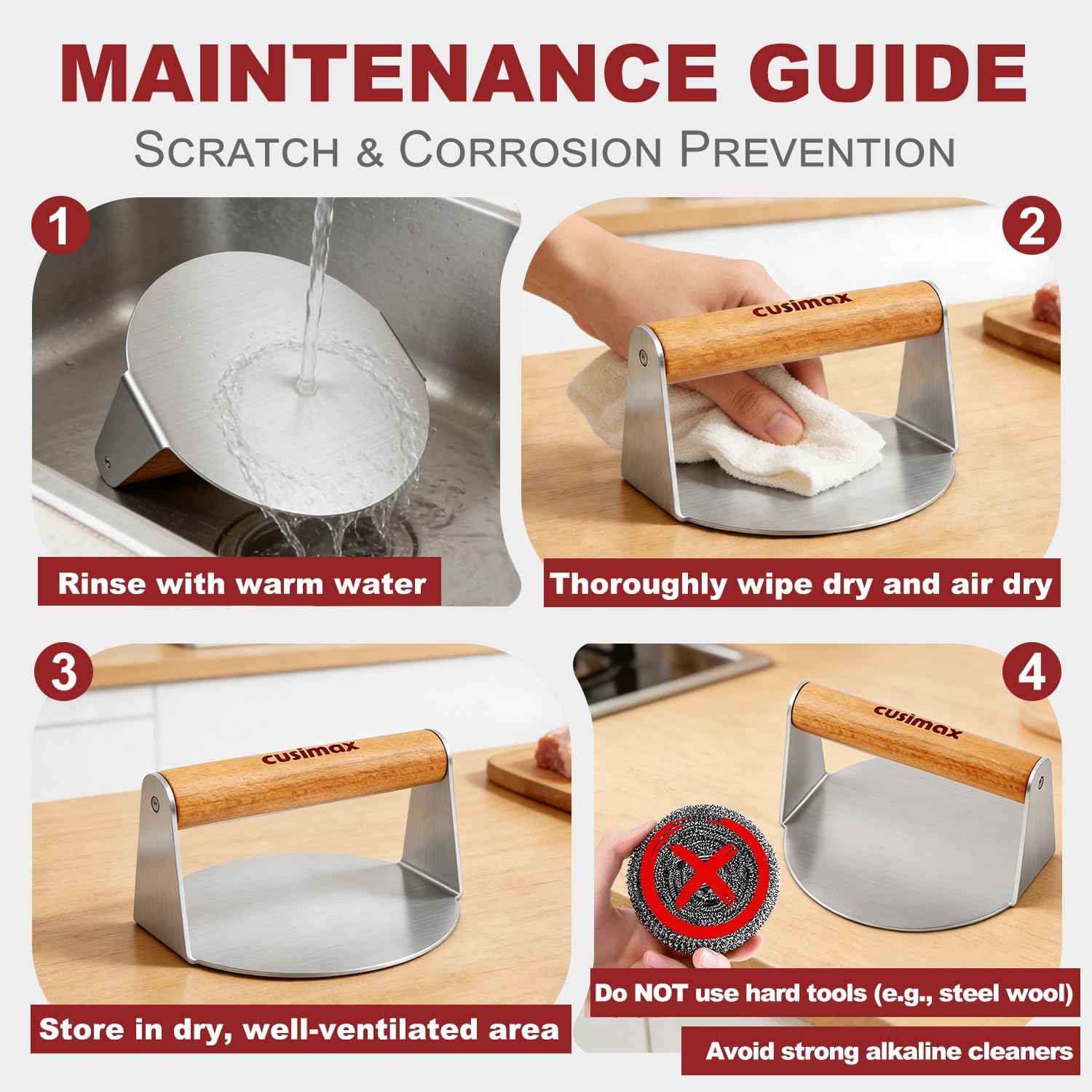 MAINTENANCE GUIDE
SCRATCH & CORROSION PREVENTION

1

Rinse with warm water

2

cusimax

Thoroughly wipe dry and air dry

3

cusimax

Store in dry, well-ventilated area

4

cusimax

Do NOT use hard tools (e.g., steel wool)

Avoid strong alkaline cleaners