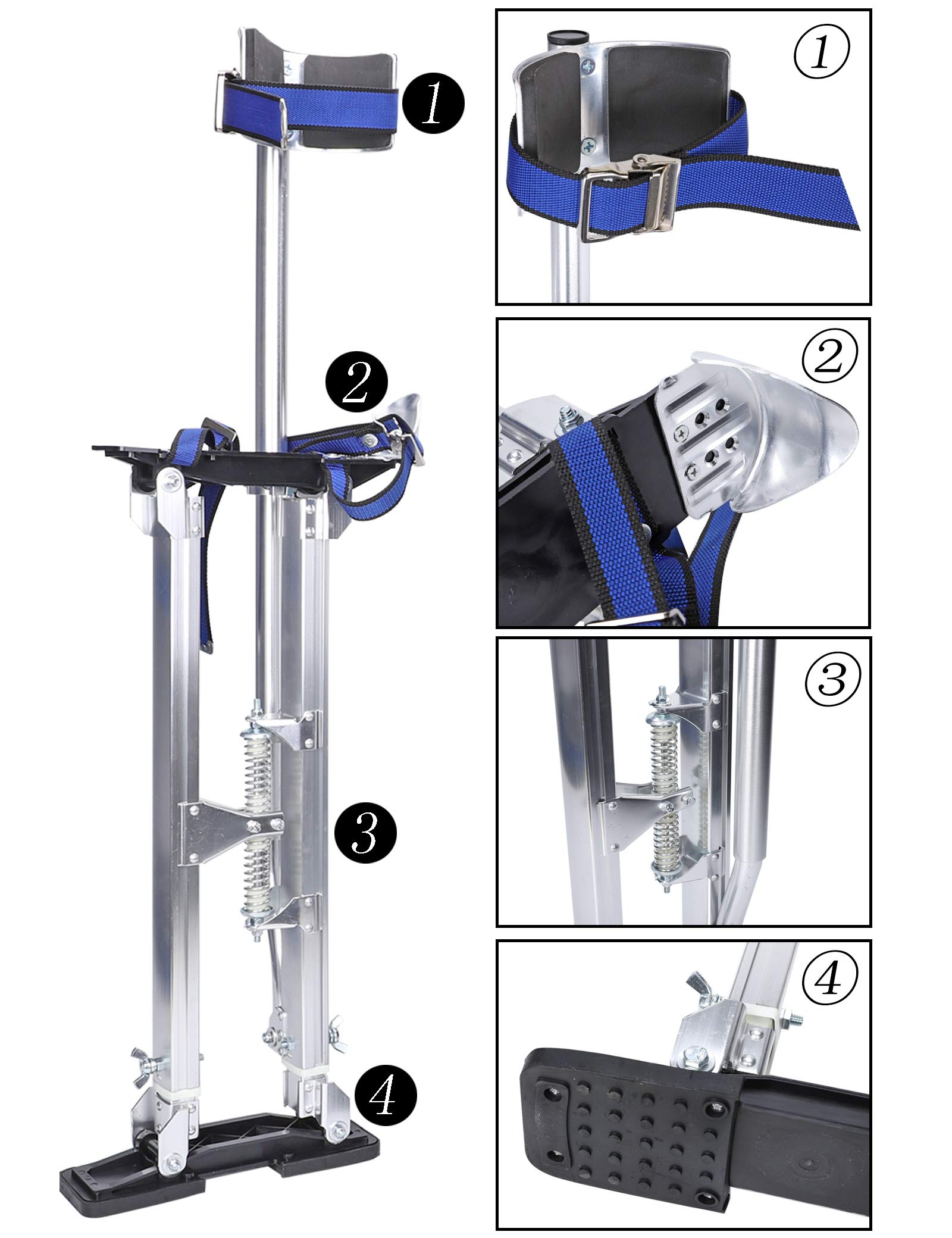 1
2
3
4
1
2
3
4