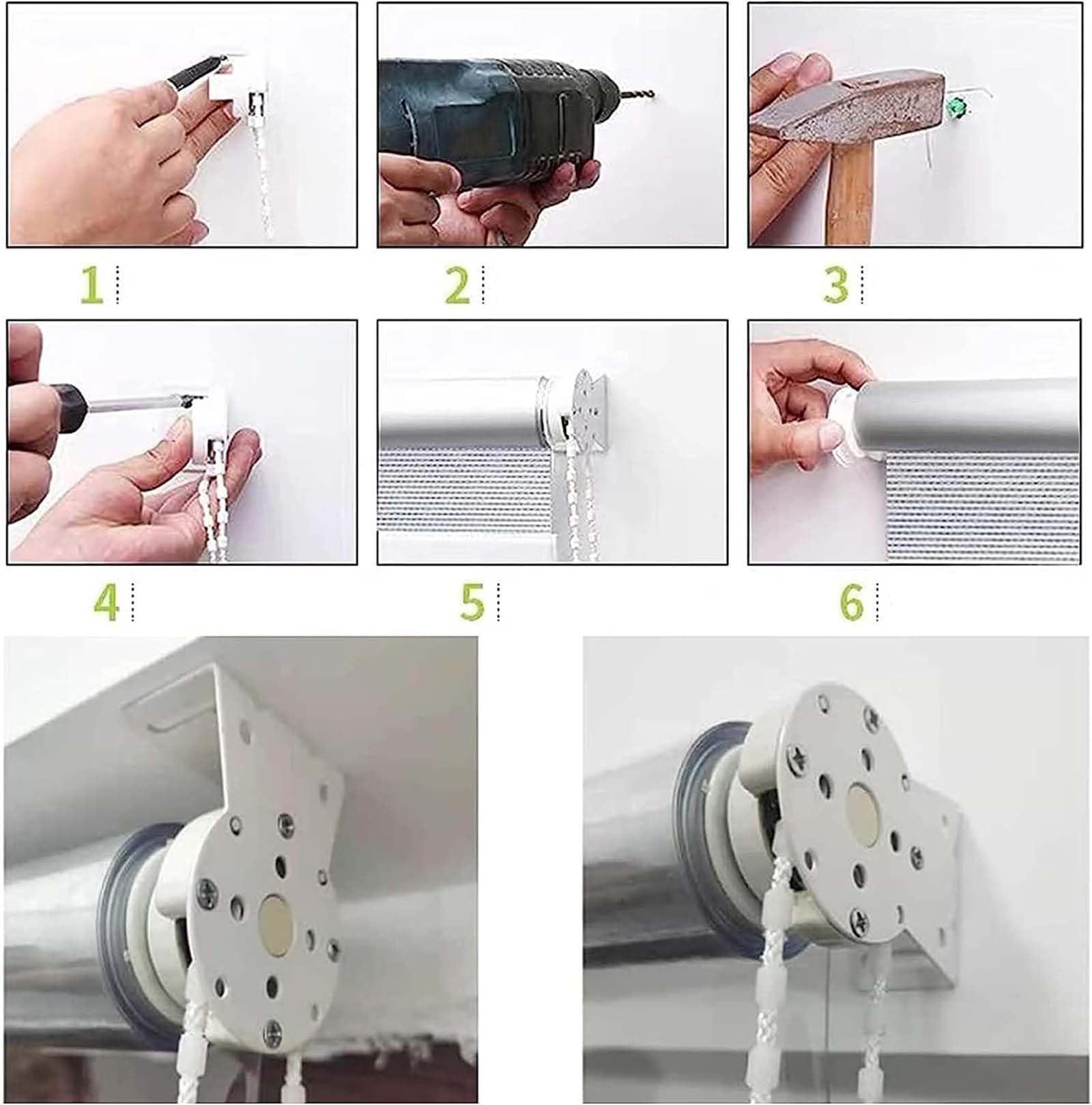 1

2

3

4

5

6