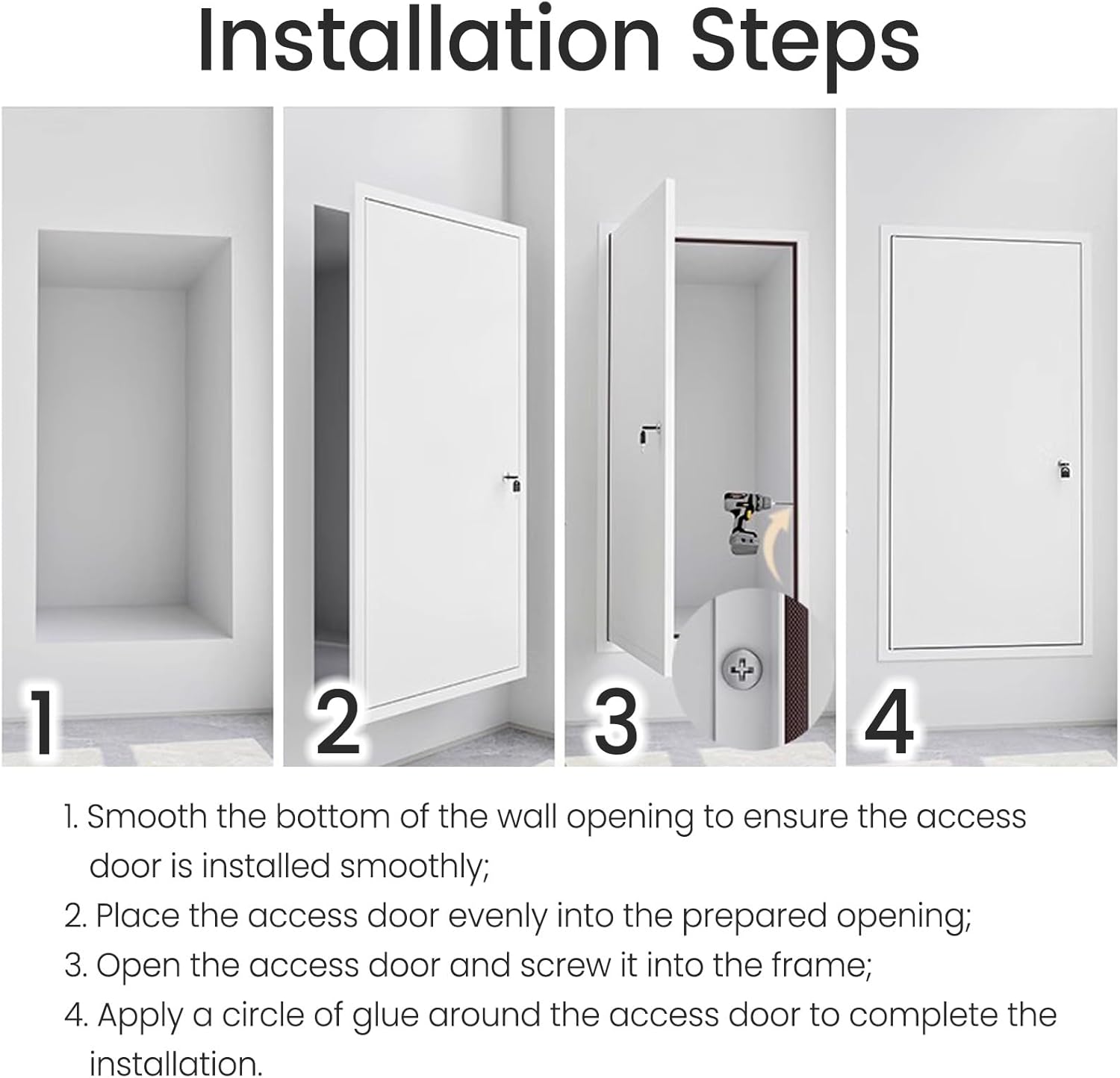 Installation Steps

1

2

3

4

1. Smooth the bottom of the wall opening to ensure the access door is installed smoothly;

2. Place the access door evenly into the prepared opening;

3. Open the access door and screw it into the frame;

4. Apply a circle of glue around the access door to complete the installation.