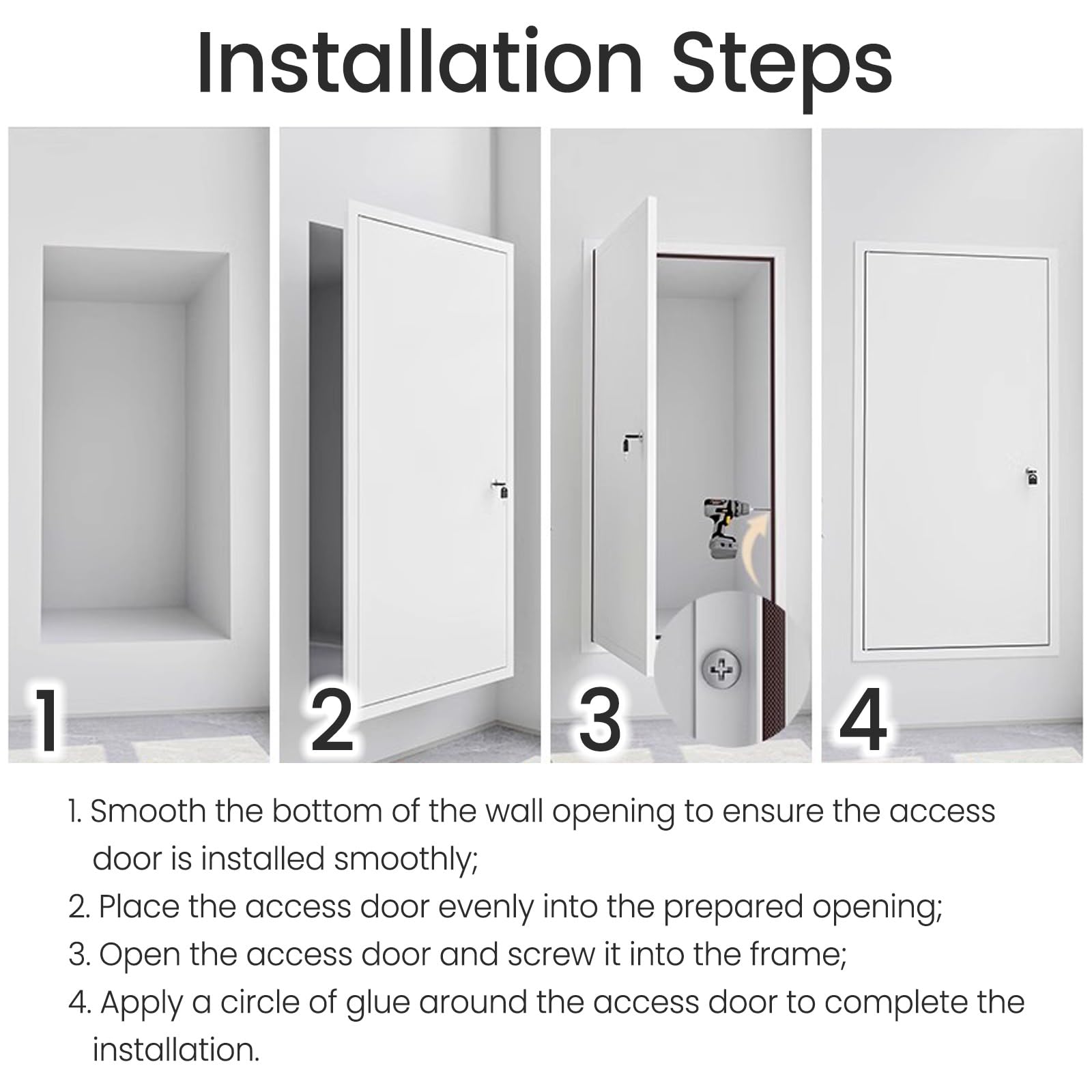 Installation Steps

1

2

3

4

1. Smooth the bottom of the wall opening to ensure the access door is installed smoothly;

2. Place the access door evenly into the prepared opening;

3. Open the access door and screw it into the frame;

4. Apply a circle of glue around the access door to complete the installation.