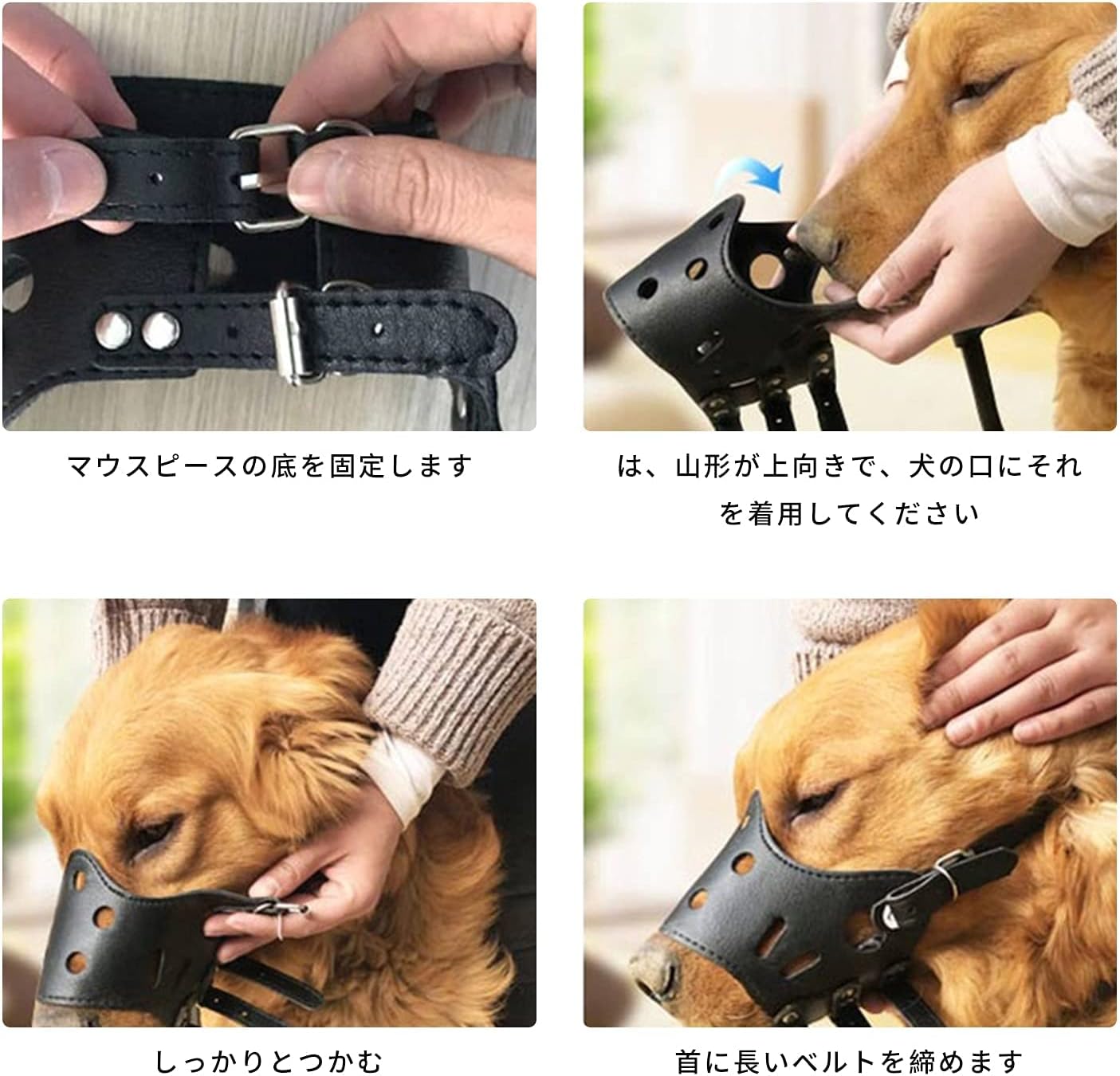 マウスピースの底を固定します

は、山形が上向きで、犬の口にそれを着用してください

しっかりとつかむ

首に長いベルトを締めます