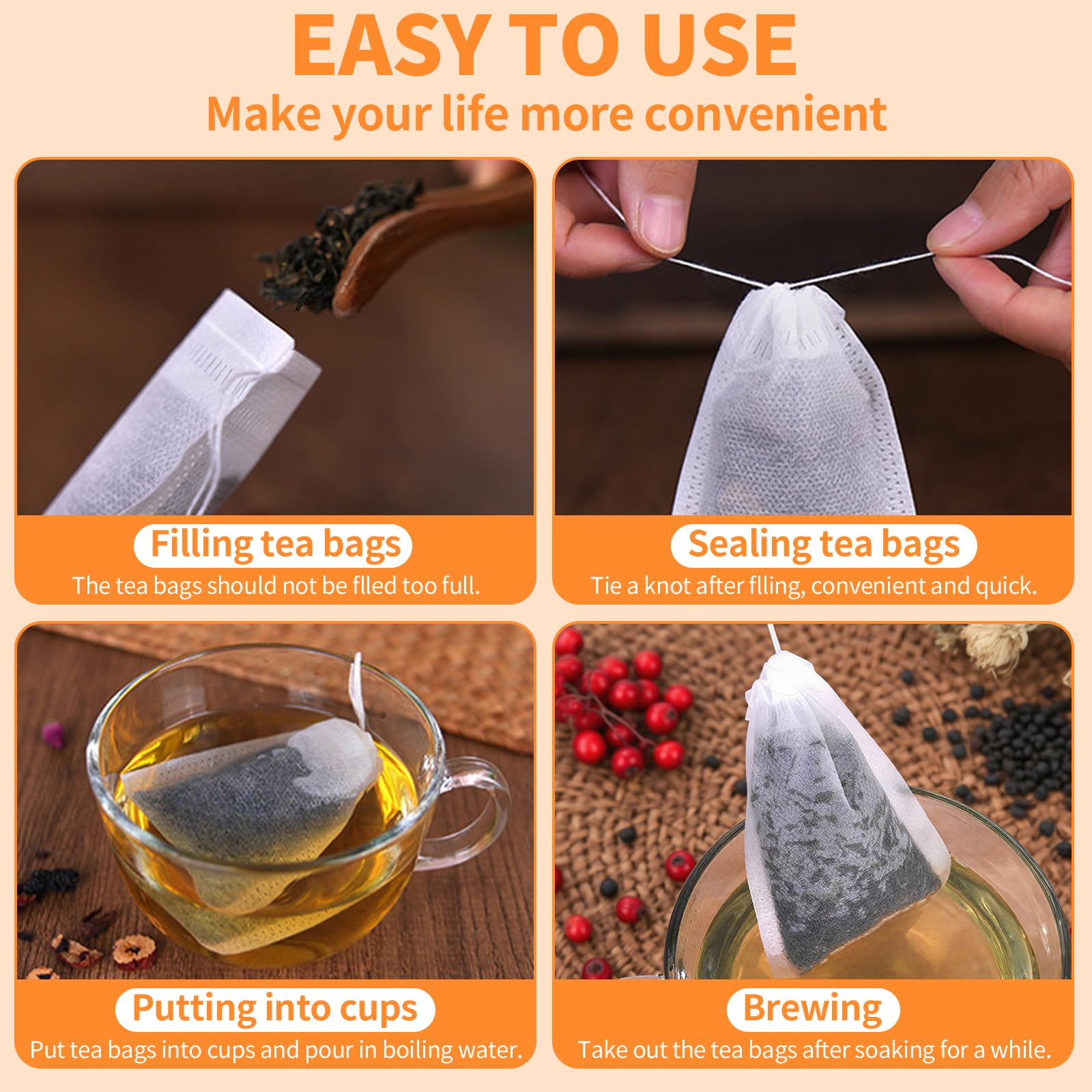 EASY TO USE
Make your life more convenient

Filling tea bags
The tea bags should not be flled too full.

Sealing tea bags
Tie a knot after flling, convenient and quick.

Putting into cups
Put tea bags into cups and pour in boiling water.

Brewing
Take out the tea bags after soaking for a while.