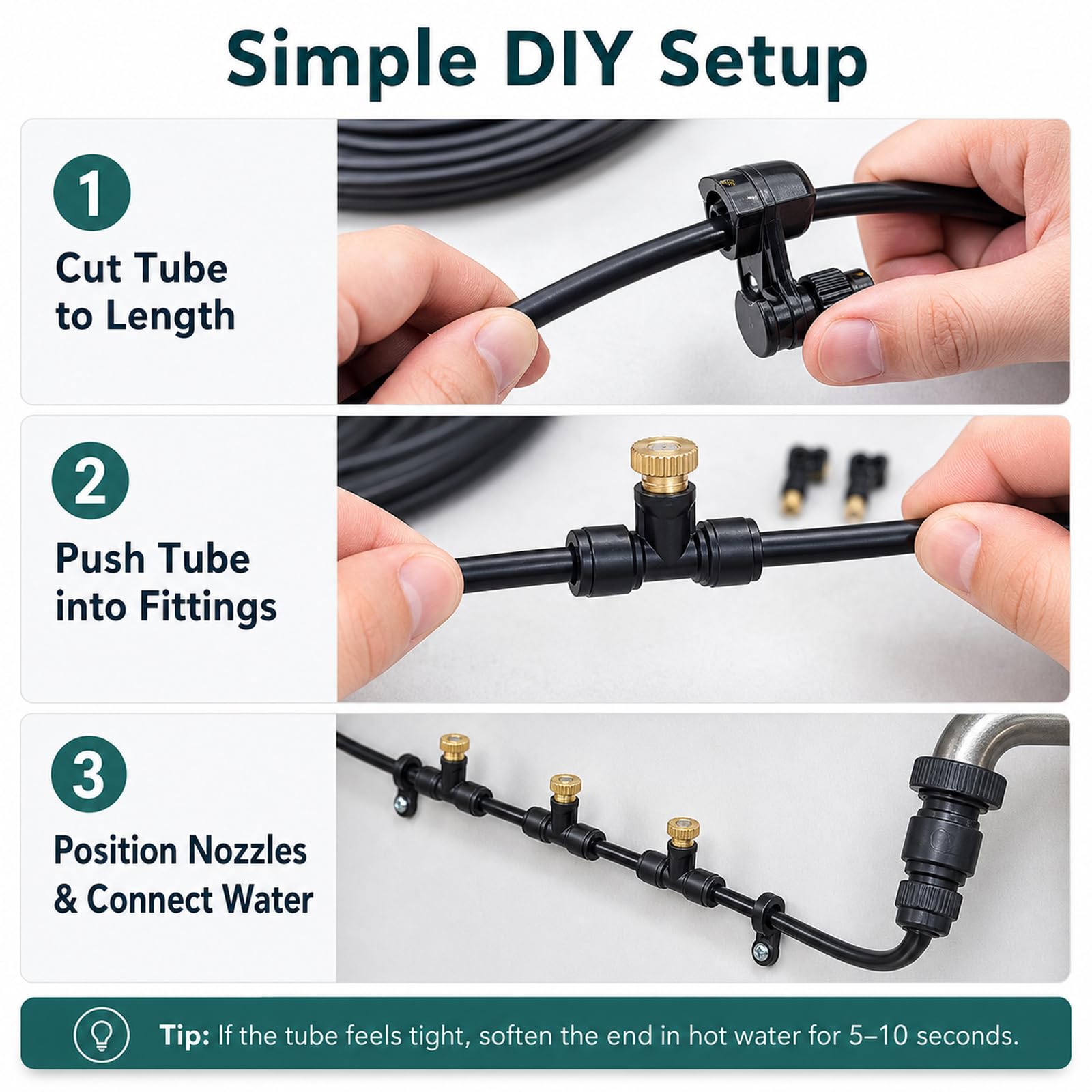 Simple DIY Setup

1

Cut Tube to Length

2

Push Tube into Fittings

3

Position Nozzles & Connect Water

Tip: If the tube feels tight, soften the end in hot water for 5–10 seconds.