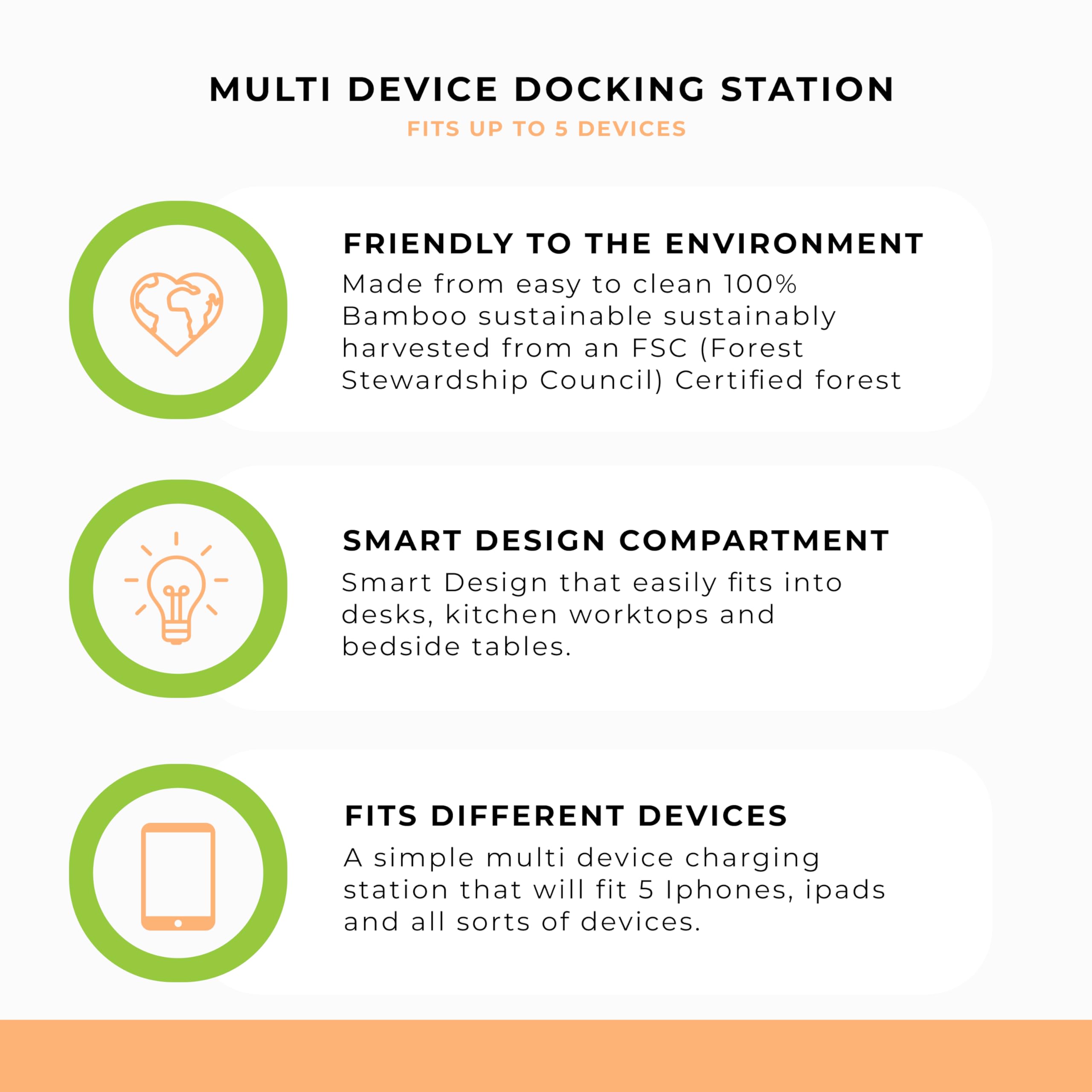 MULTI DEVICE DOCKING STATION
FITS UP TO 5 DEVICES

FRIENDLY TO THE ENVIRONMENT
Made from easy to clean 100% Bamboo sustainable sustainably harvested from an FSC (Forest Stewardship Council) Certified forest

SMART DESIGN COMPARTMENT
Smart Design that easily fits into desks, kitchen worktops and bedside tables.

FITS DIFFERENT DEVICES
A simple multi device charging station that will fit 5 Iphones, ipads and all sorts of devices.