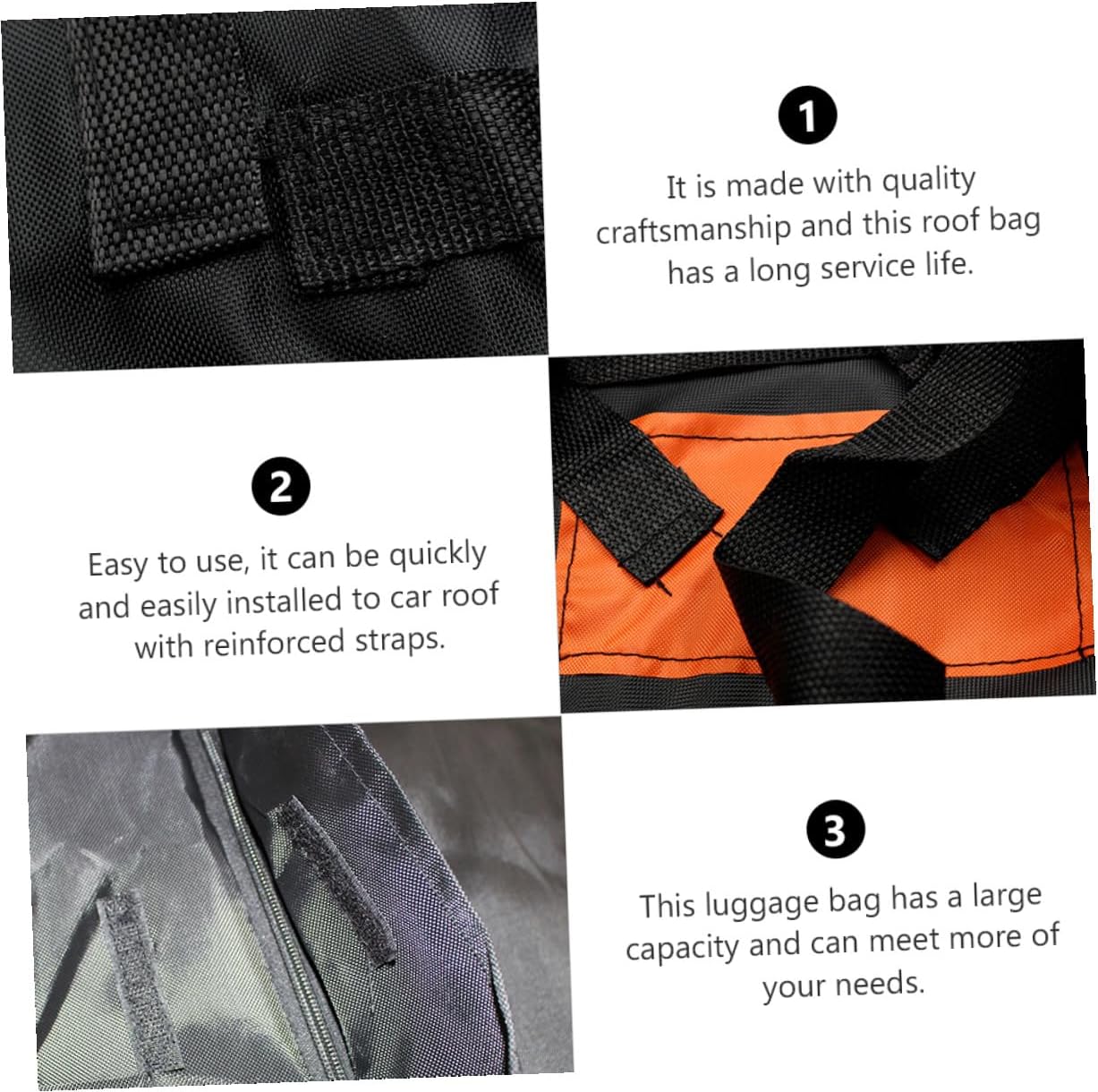 1

It is made with quality craftsmanship and this roof bag has a long service life.

2

Easy to use, it can be quickly and easily installed to car roof with reinforced straps.

3

This luggage bag has a large capacity and can meet more of your needs.