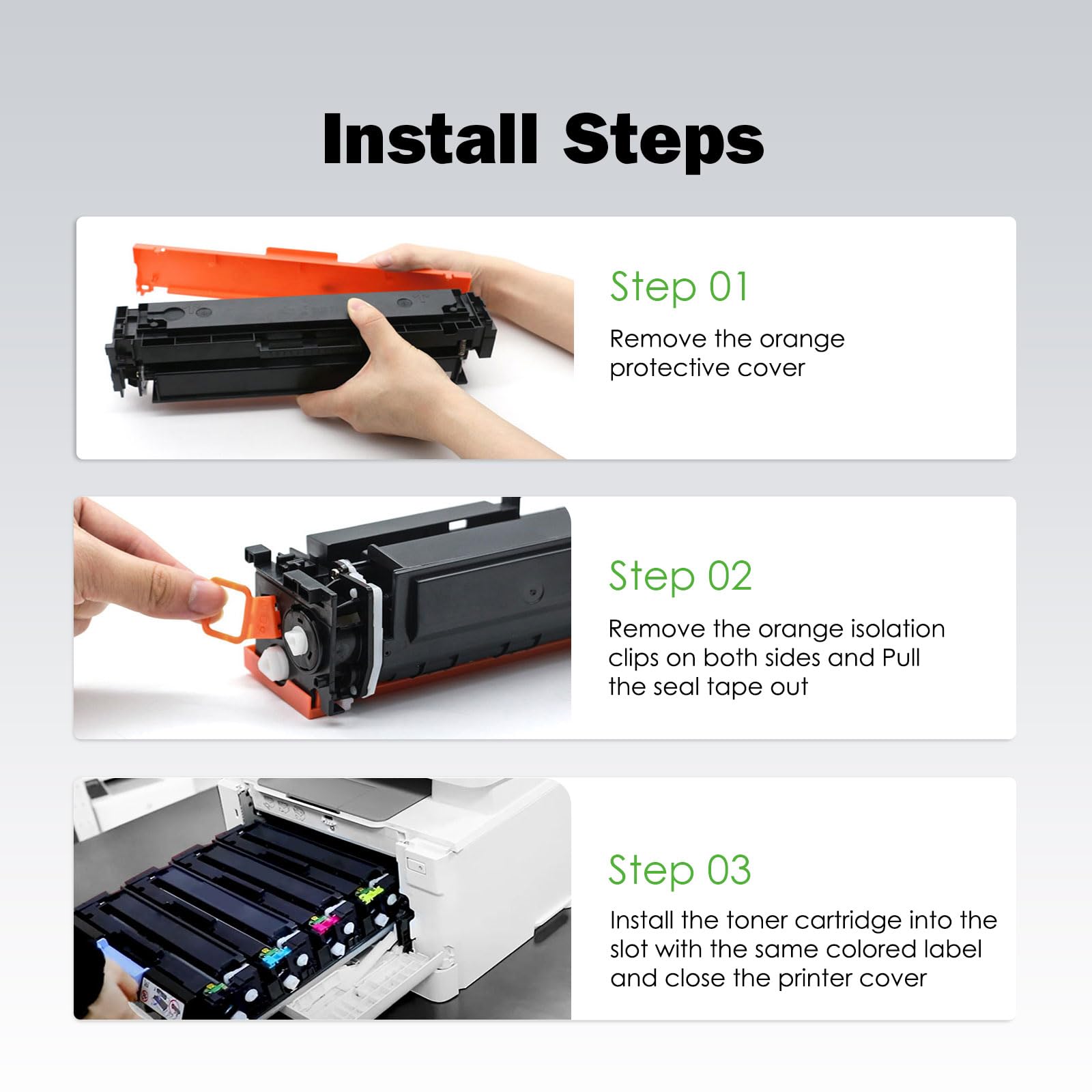 Install Steps

Step 01

Remove the orange protective cover

Step 02

Remove the orange isolation clips on both sides and Pull the seal tape out

Step 03

Install the toner cartridge into the slot with the same colored label and close the printer cover