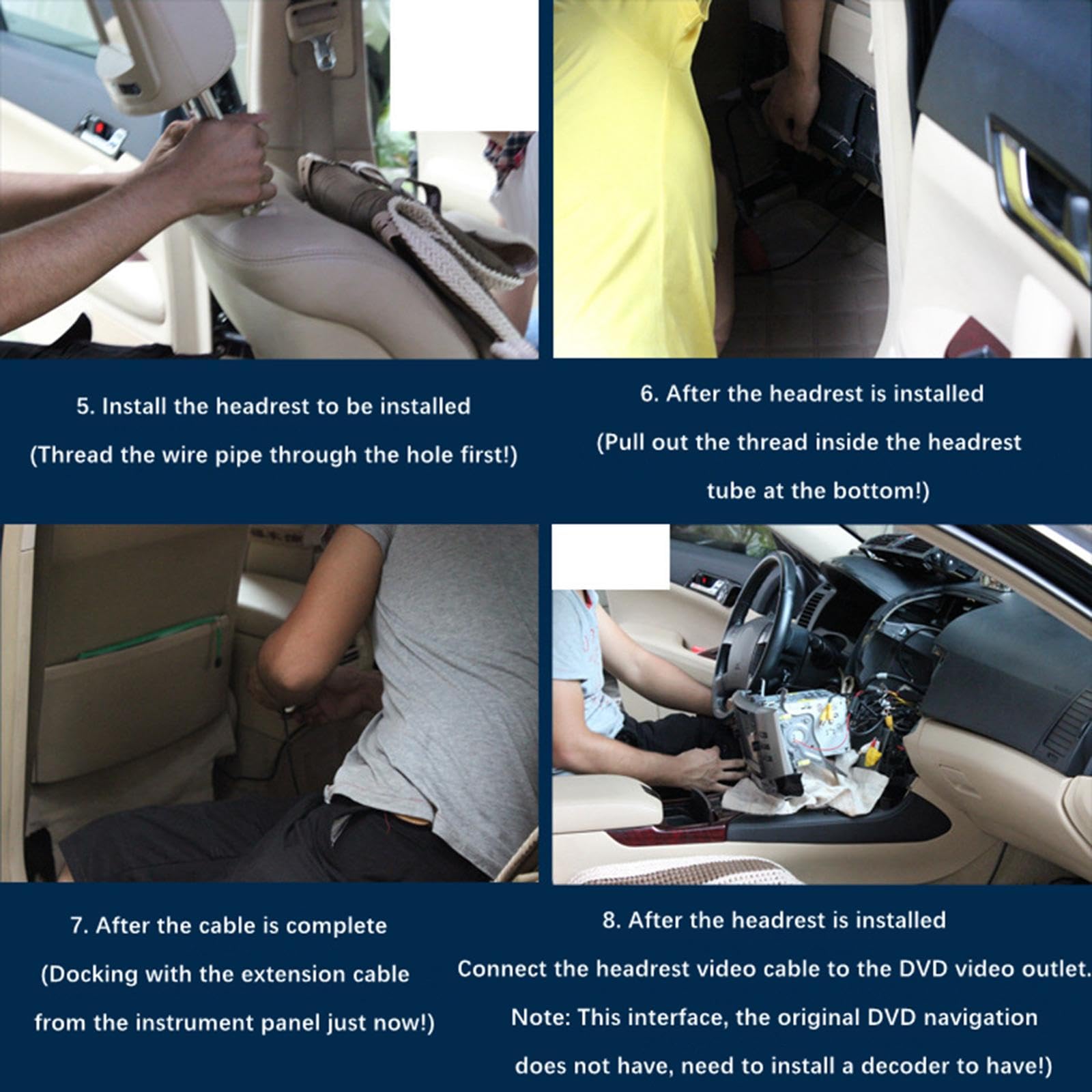 5. Install the headrest to be installed
(Thread the wire pipe through the hole first!)

6. After the headrest is installed
(Pull out the thread inside the headrest tube at the bottom!)

7. After the cable is complete
(Docking with the extension cable from the instrument panel just now!)

8. After the headrest is installed
Connect the headrest video cable to the DVD video outlet.
Note: This interface, the original DVD navigation does not have, need to install a decoder to have!)