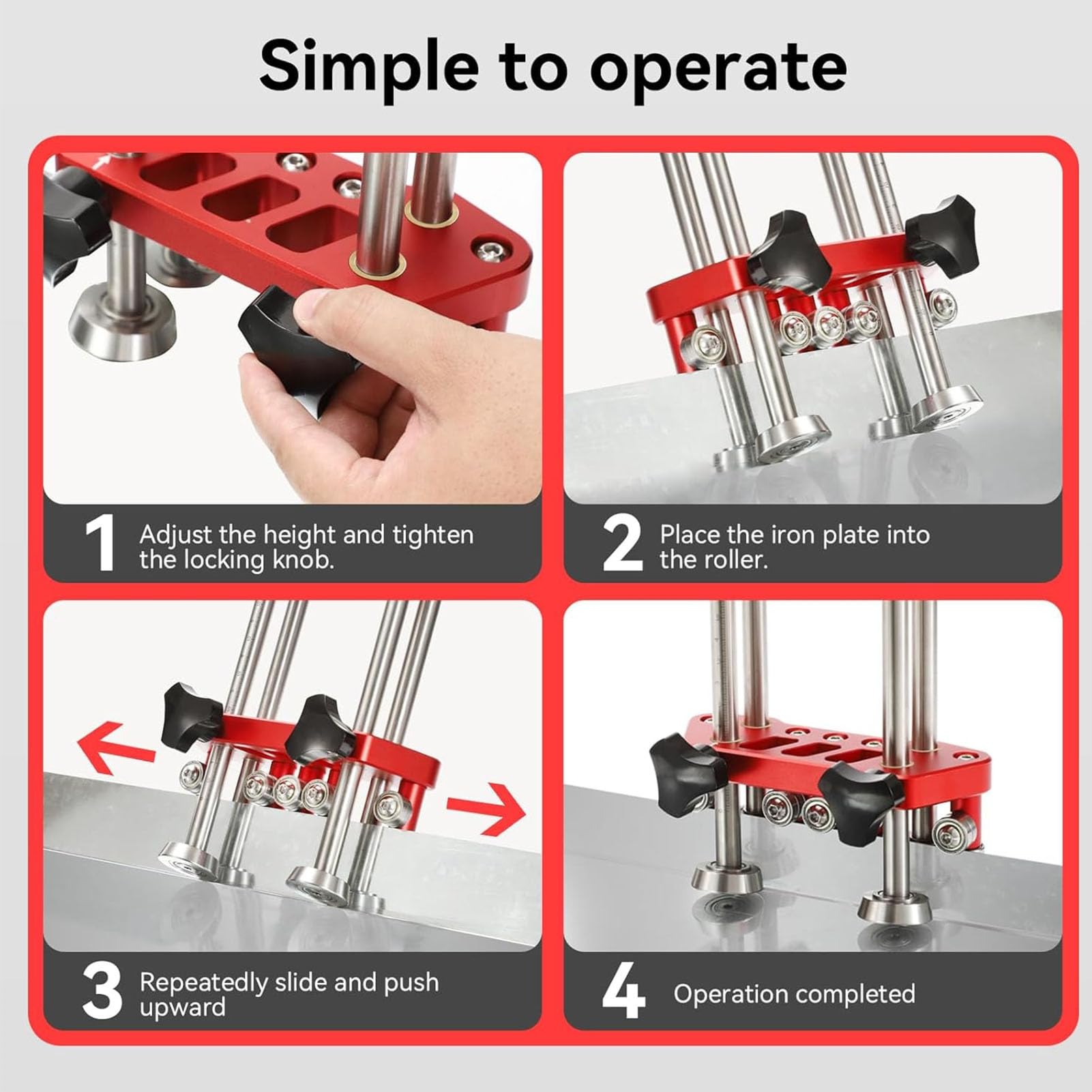 Simple to operate

1 Adjust the height and tighten the locking knob.

2 Place the iron plate into the roller.

3 Repeatedly slide and push upward

4 Operation completed