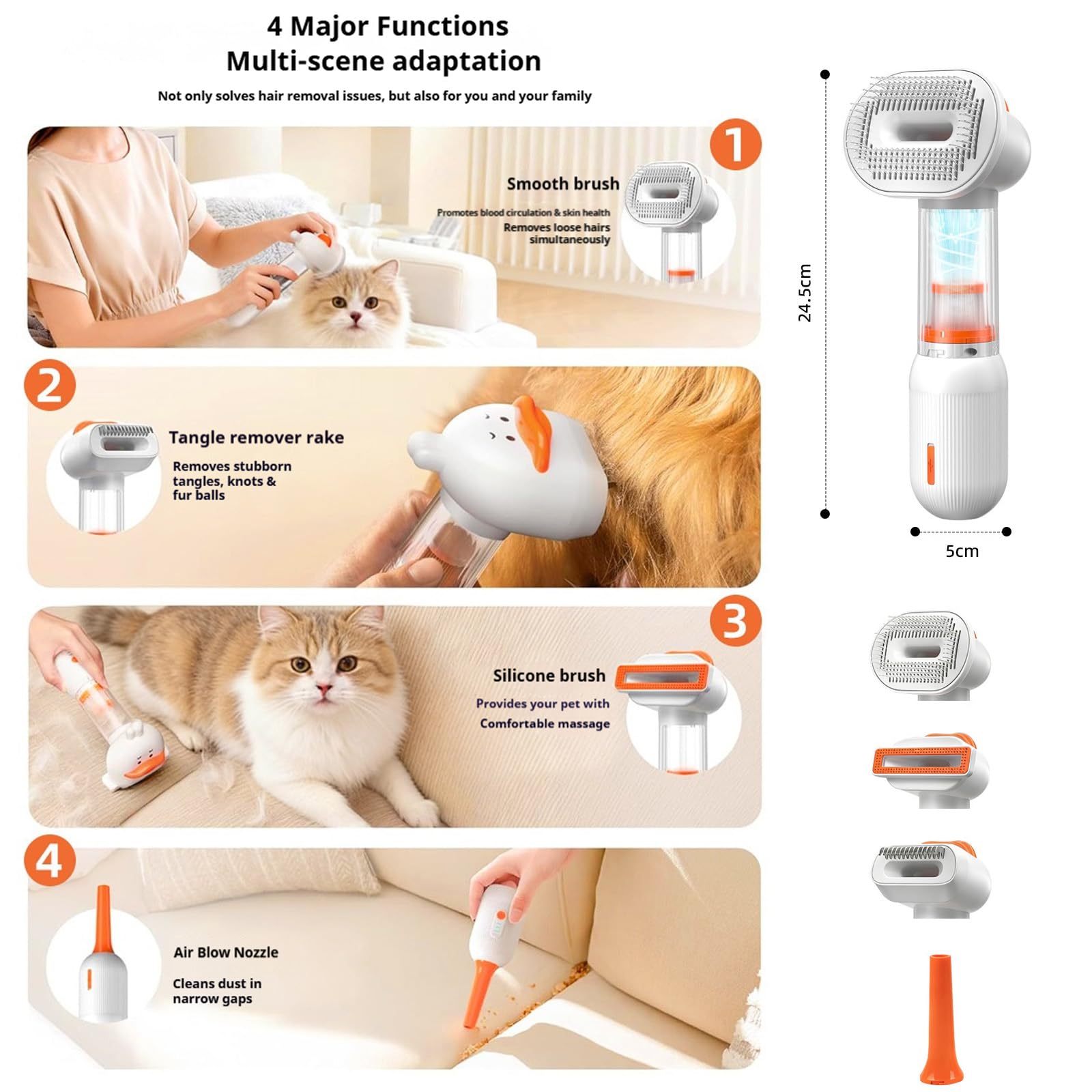 4 Major Functions
Multi-scene adaptation

Not only solves hair removal issues, but also for you and your family

1

Smooth brush

Promotes blood circulation & skin health
Removes loose hairs simultaneously

2

Tangle remover rake

Removes stubborn tangles, knots & fur balls

3

Silicone brush

Provides your pet with Comfortable massage

4

Air Blow Nozzle

Cleans dust in narrow gaps

24.5cm

5cm