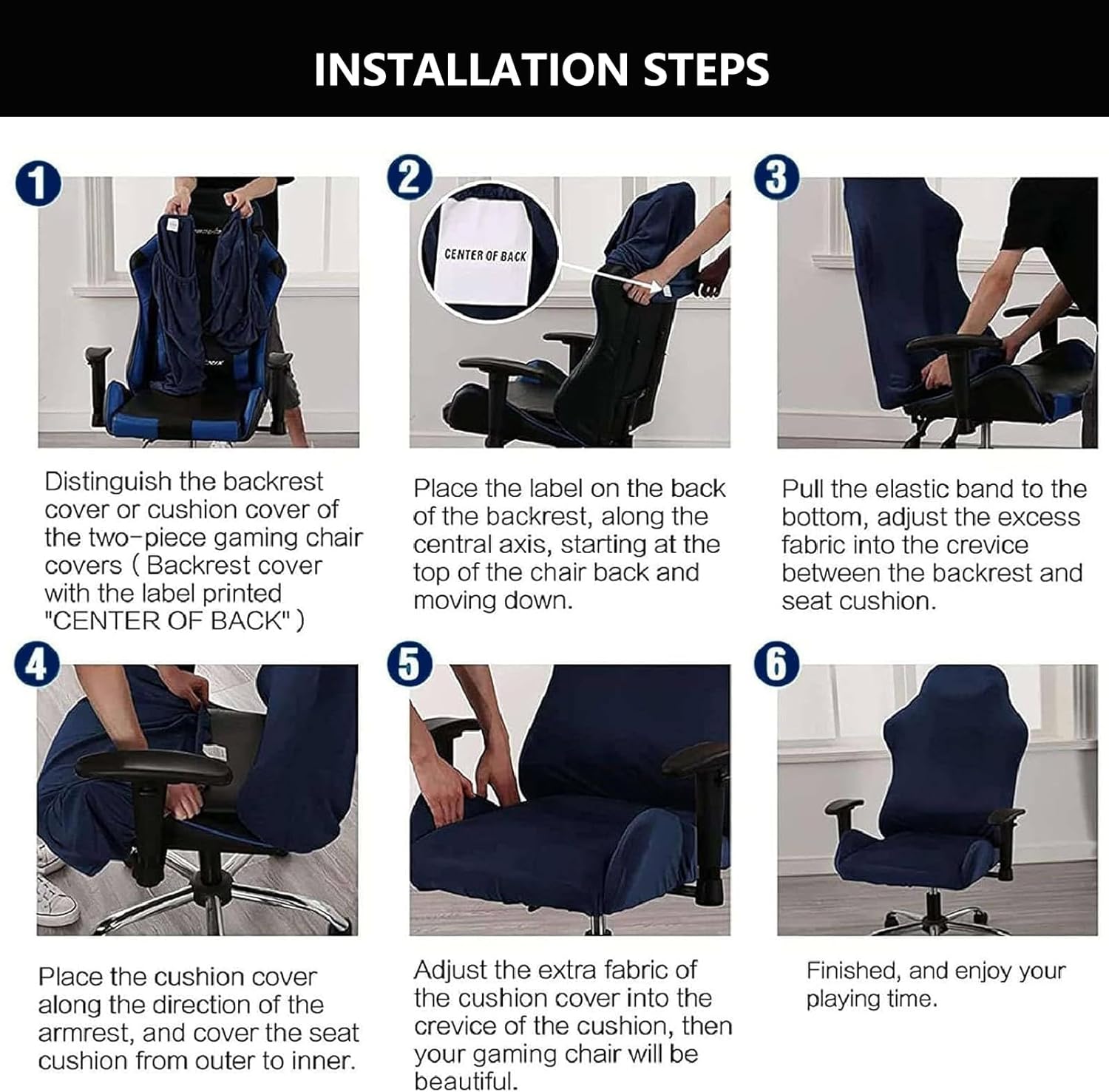 INSTALLATION STEPS

1

Distinguish the backrest cover or cushion cover of the two-piece gaming chair covers ( Backrest cover with the label printed "CENTER OF BACK" )

2

CENTER OF BACK

Place the label on the back of the backrest, along the central axis, starting at the top of the chair back and moving down.

3

Pull the elastic band to the bottom, adjust the excess fabric into the crevice between the backrest and seat cushion.

4

Place the cushion cover along the direction of the armrest, and cover the seat cushion from outer to inner.

5

Adjust the extra fabric of the cushion cover into the crevice of the cushion, then your gaming chair will be beautiful.

6

Finished, and enjoy your playing time.