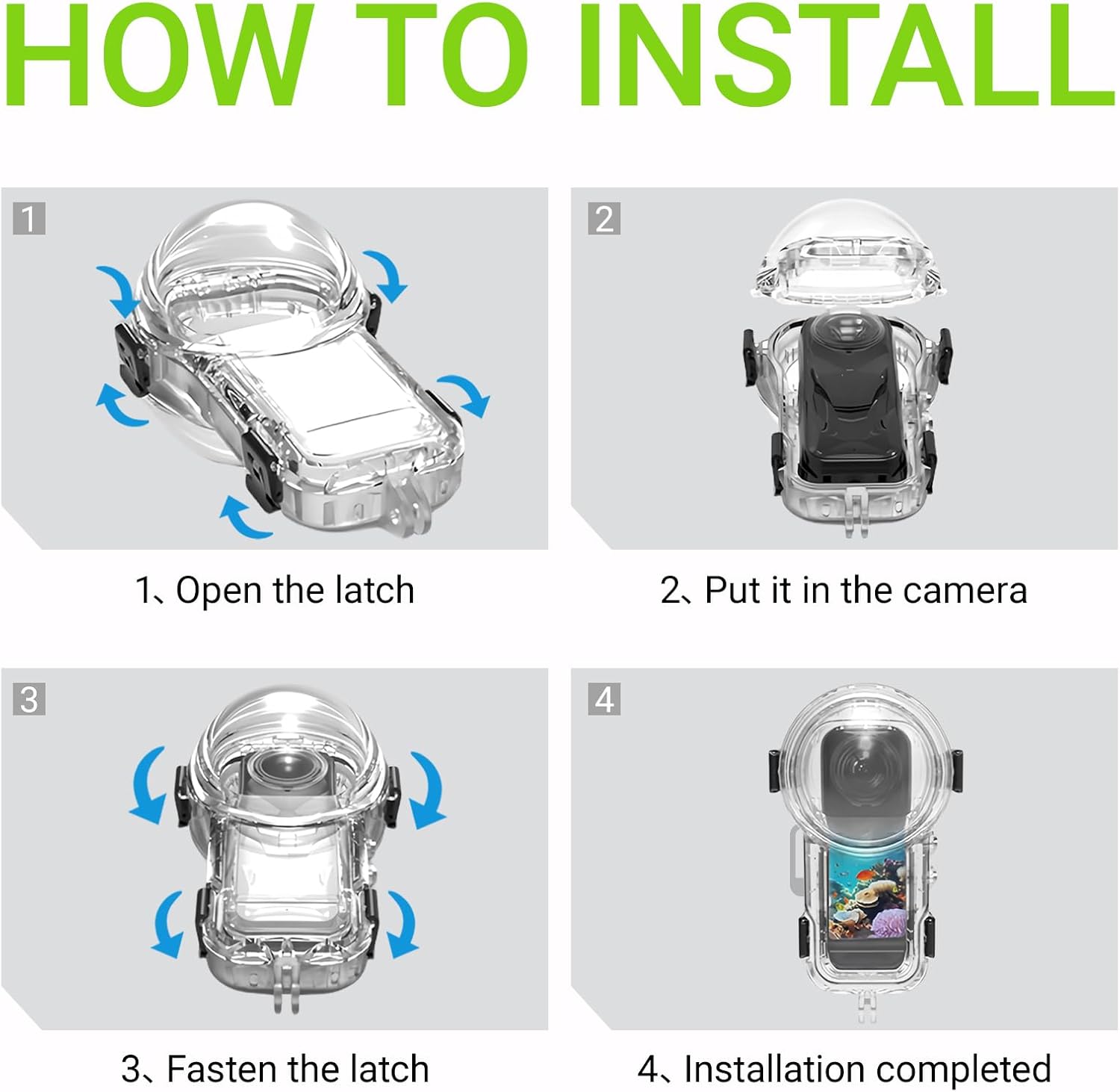 HOW TO INSTALL

1

1、Open the latch

2

2、Put it in the camera

3

3、Fasten the latch

4

4、Installation completed