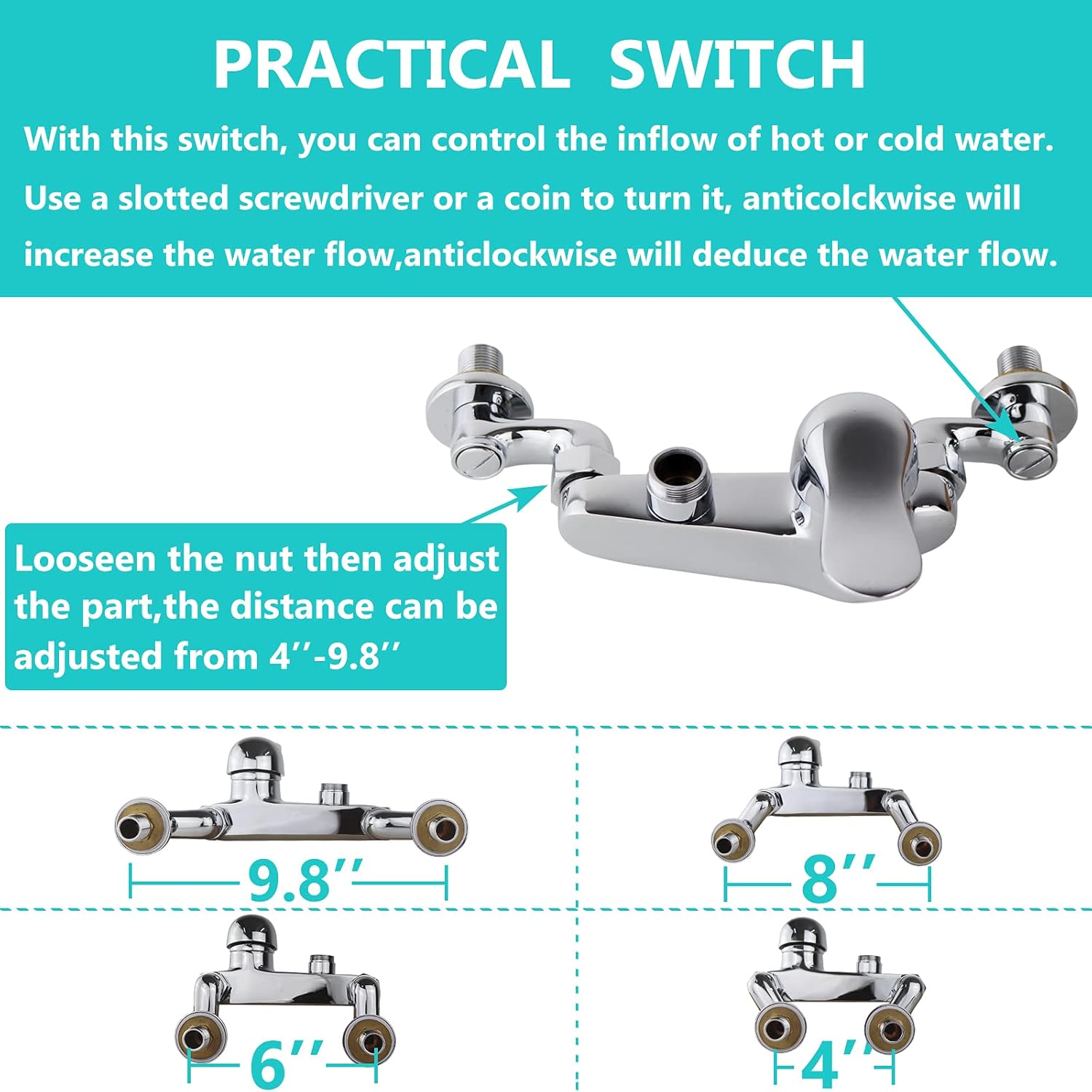 PRACTICAL SWITCH

With this switch, you can control the inflow of hot or cold water. Use a slotted screwdriver or a coin to turn it, anticolckwise will increase the water flow,anticlockwise will deduce the water flow.

Looseen the nut then adjust the part,the distance can be adjusted from 4’’-9.8’’

9.8’’

8’’

6’’

4’’