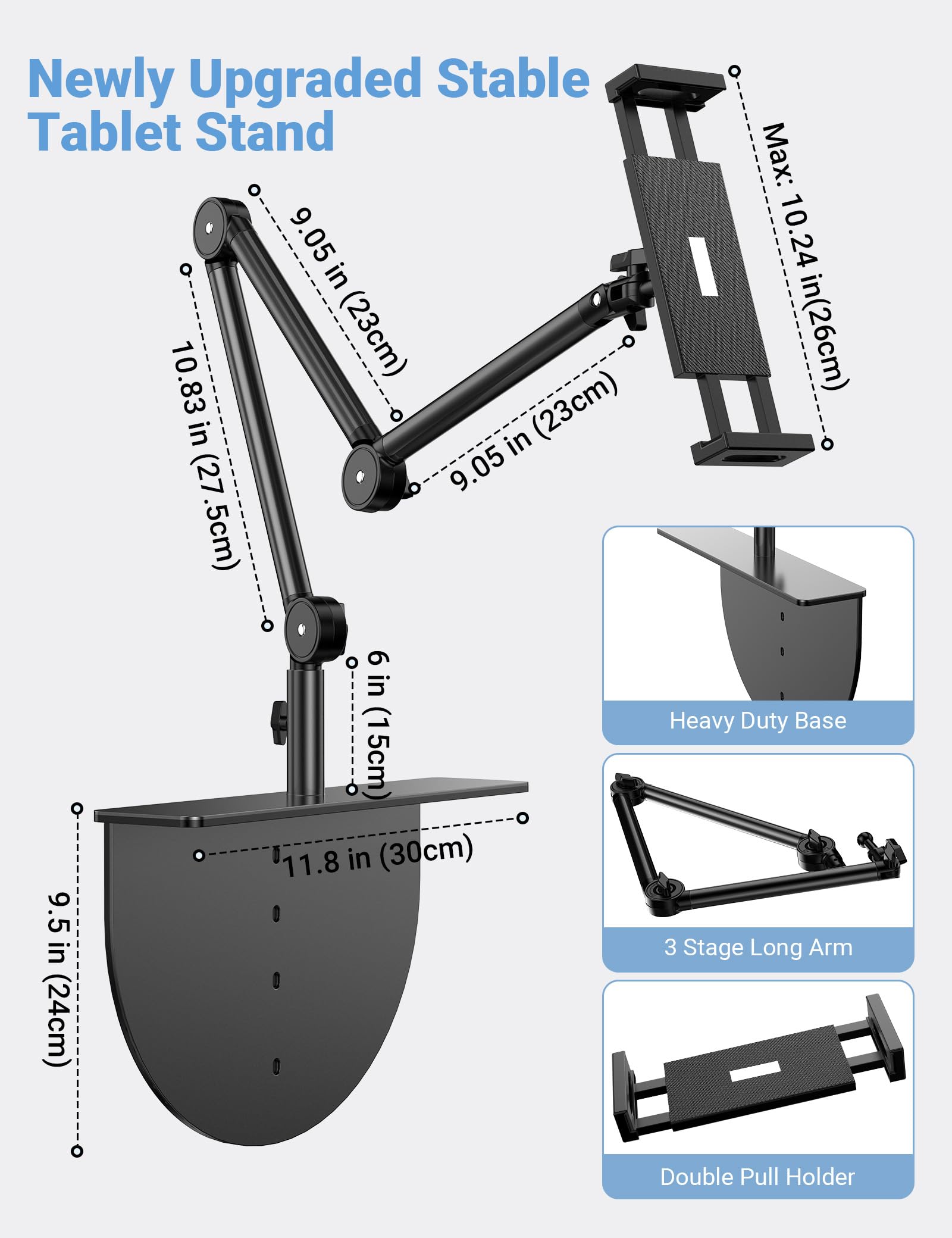 Newly Upgraded Stable Tablet Stand

Max: 10.24 in(26cm)

9.05 in (23cm)

10.83 in (27.5cm)

9.05 in (23cm)

6 in (15cm)

11.8 in (30cm)

9.5 in (24cm)

Heavy Duty Base

3 Stage Long Arm

Double Pull Holder