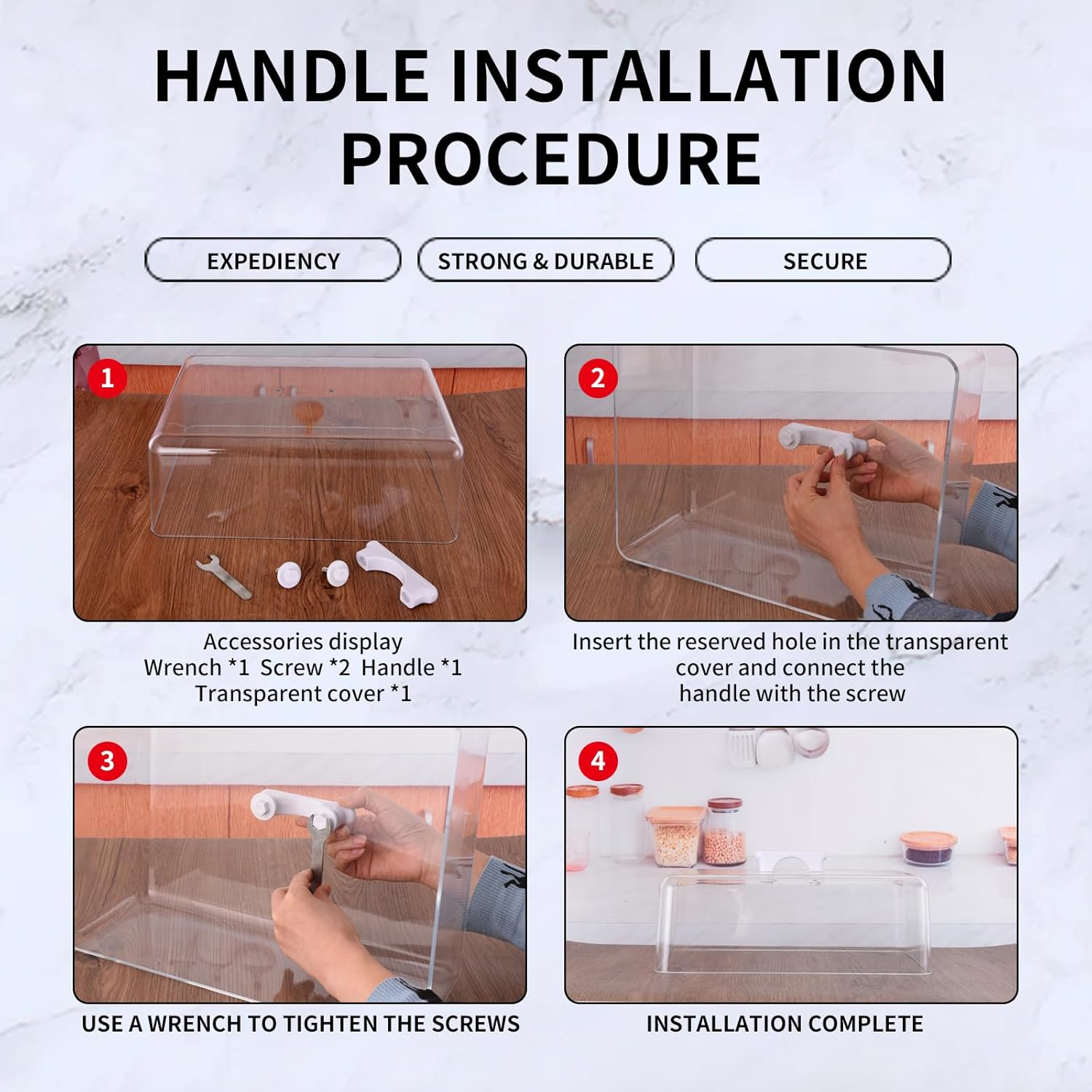 HANDLE INSTALLATION PROCEDURE

EXPEDIENCY

STRONG & DURABLE

SECURE

1

Accessories display
Wrench *1 Screw *2 Handle *1
Transparent cover *1

2

Insert the reserved hole in the transparent cover and connect the handle with the screw

3

USE A WRENCH TO TIGHTEN THE SCREWS

4

INSTALLATION COMPLETE