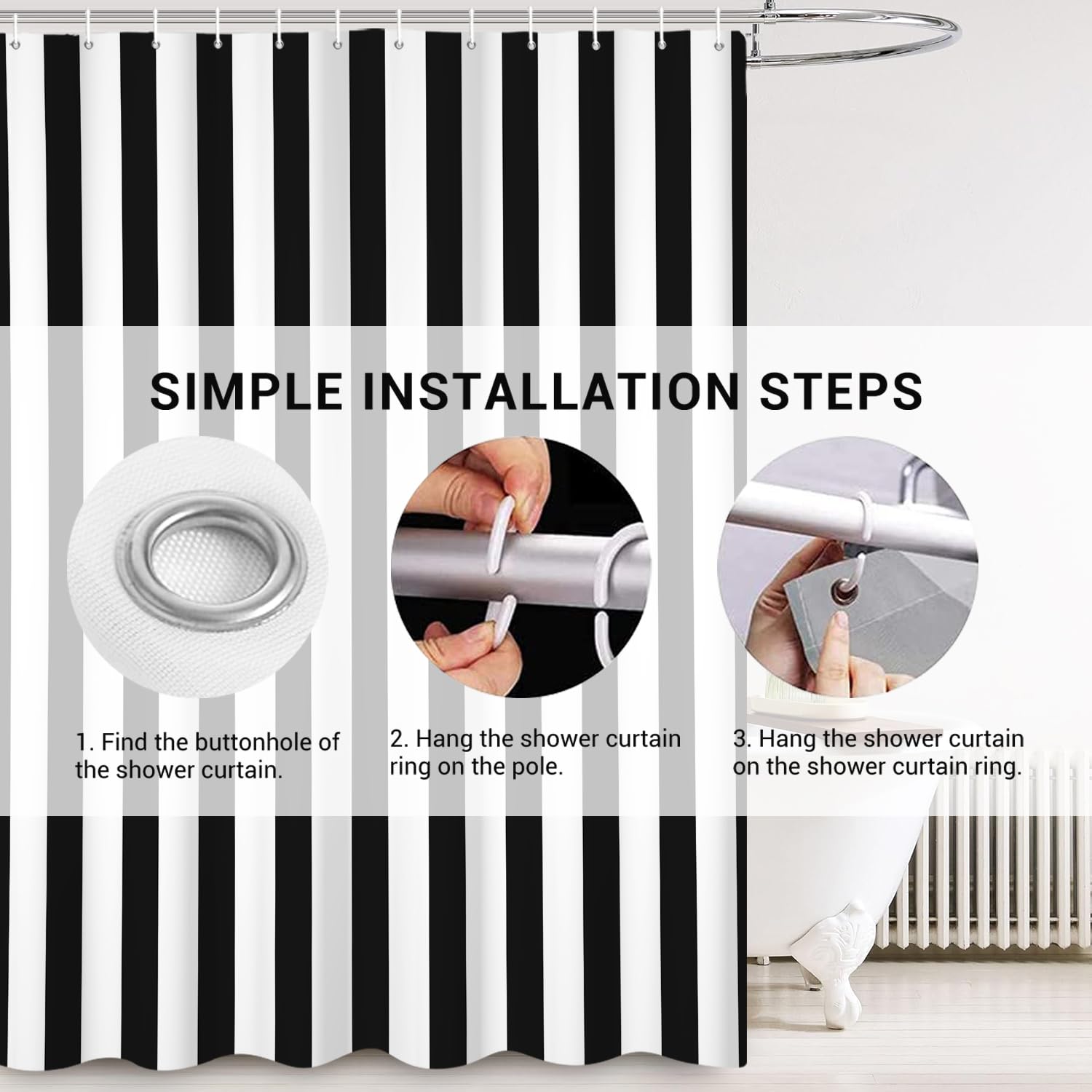 SIMPLE INSTALLATION STEPS

1. Find the buttonhole of the shower curtain.

2. Hang the shower curtain ring on the pole.

3. Hang the shower curtain on the shower curtain ring.