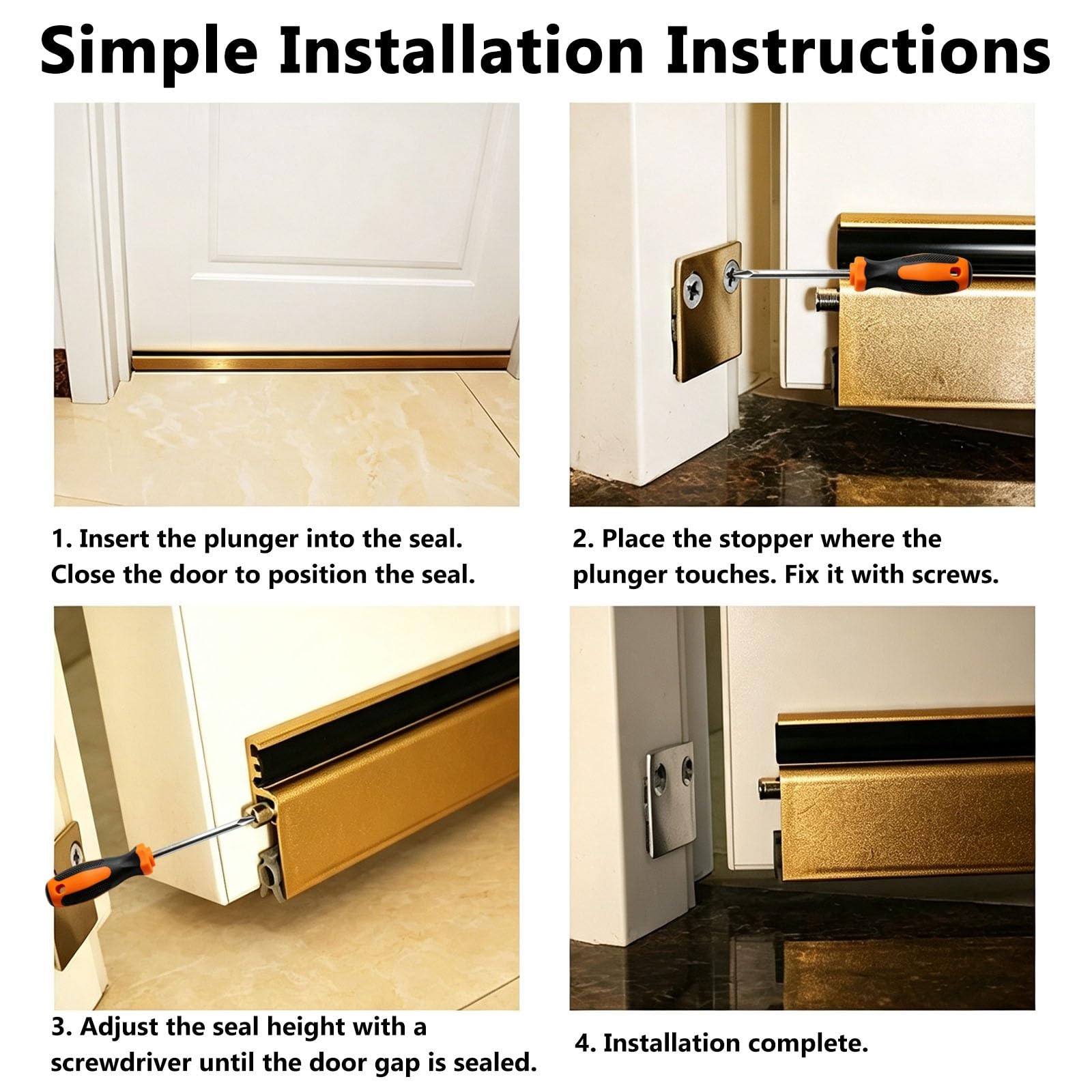 Simple Installation Instructions

1. Insert the plunger into the seal. Close the door to position the seal.

2. Place the stopper where the plunger touches. Fix it with screws.

3. Adjust the seal height with a screwdriver until the door gap is sealed.

4. Installation complete.