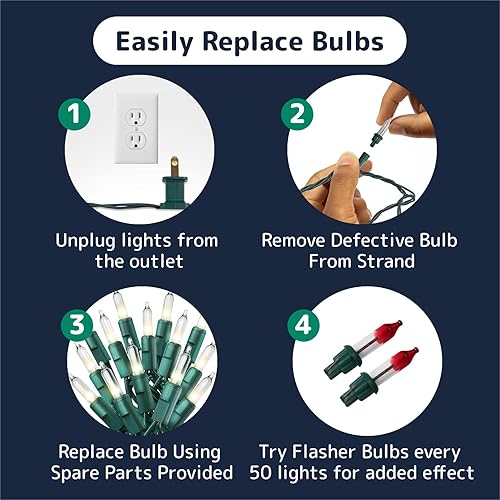 Easily Replace Bulbs

1

Unplug lights from the outlet

2

Remove Defective Bulb From Strand

3

Replace Bulb Using Spare Parts Provided

4

Try Flasher Bulbs every 50 lights for added effect