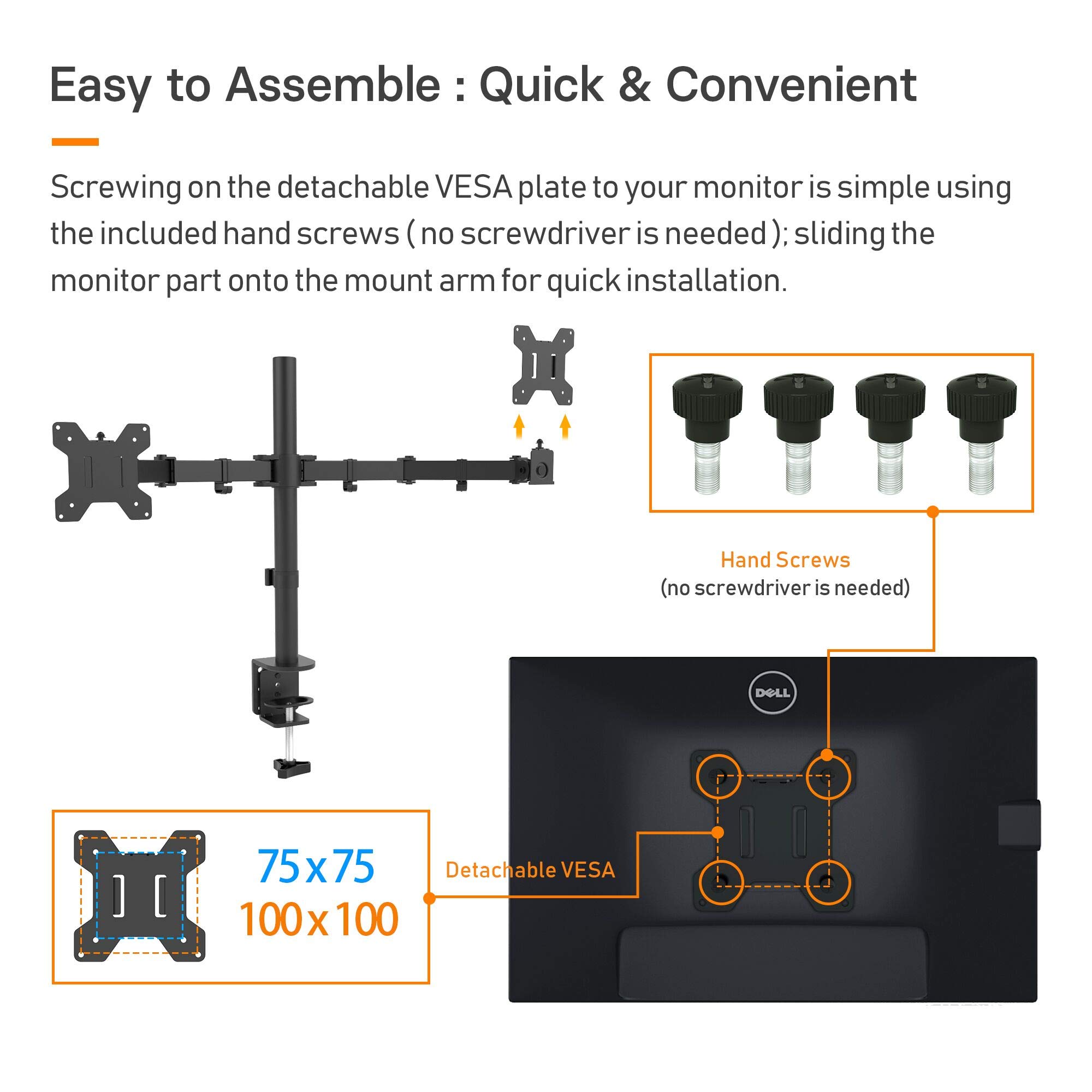 Easy to Assemble : Quick & Convenient

Screwing on the detachable VESA plate to your monitor is simple using the included hand screws ( no screwdriver is needed ); sliding the monitor part onto the mount arm for quick installation.

Hand Screws
(no screwdriver is needed)

DELL

75 x 75
100 x 100

Detachable VESA