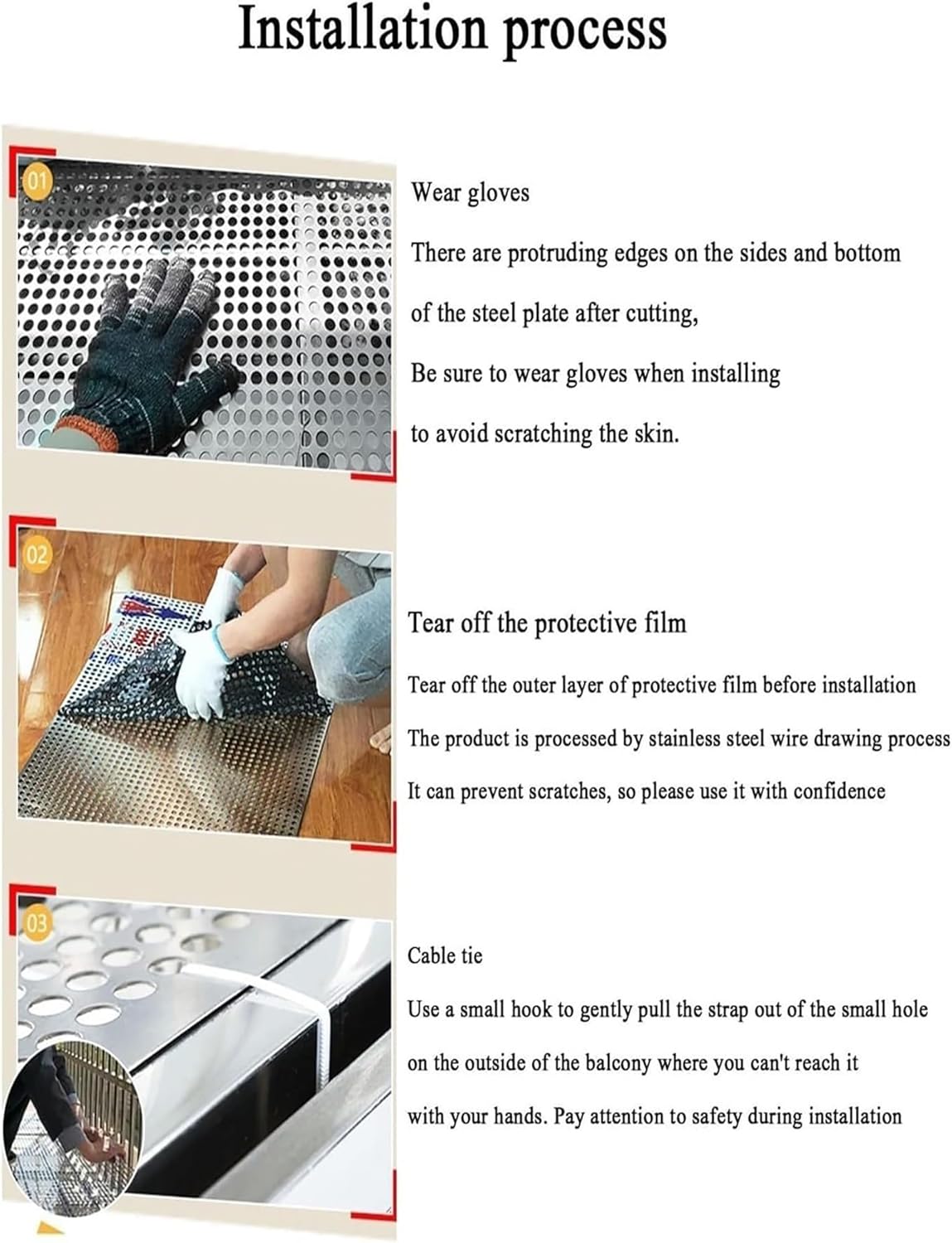 Installation process

01

Wear gloves

There are protruding edges on the sides and bottom

of the steel plate after cutting,

Be sure to wear gloves when installing

to avoid scratching the skin.

02

Tear off the protective film

Tear off the outer layer of protective film before installation

The product is processed by stainless steel wire drawing process

It can prevent scratches, so please use it with confidence

03

Cable tie

Use a small hook to gently pull the strap out of the small hole

on the outside of the balcony where you can't reach it

with your hands. Pay attention to safety during installation