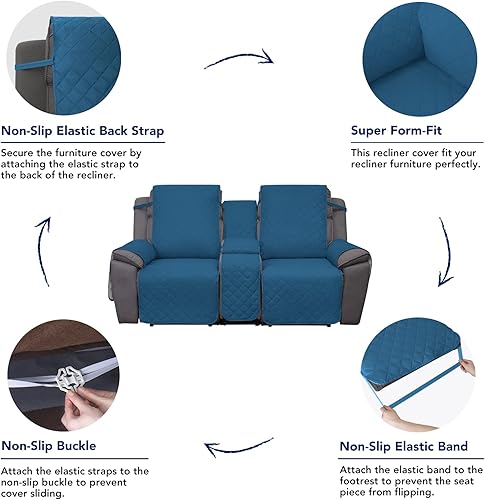 Non-Slip Elastic Back Strap

Secure the furniture cover by attaching the elastic strap to the back of the recliner.

Super Form-Fit

This recliner cover fit your recliner furniture perfectly.

Non-Slip Buckle

Attach the elastic straps to the non-slip buckle to prevent cover sliding.

Non-Slip Elastic Band

Attach the elastic band to the footrest to prevent the seat piece from flipping.