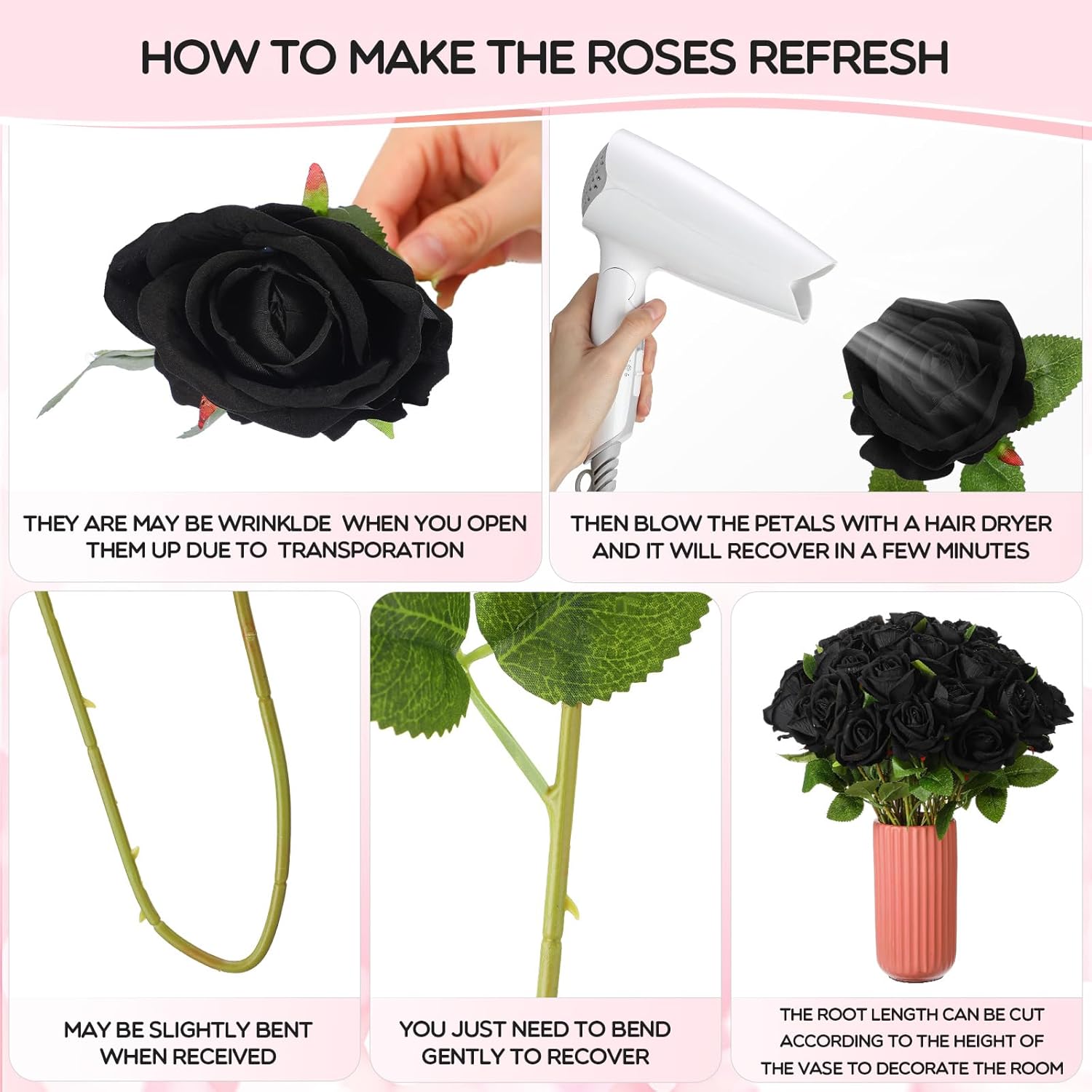 HOW TO MAKE THE ROSES REFRESH

THEY ARE MAY BE WRINKLDE WHEN YOU OPEN THEM UP DUE TO TRANSPORATION

THEN BLOW THE PETALS WITH A HAIR DRYER AND IT WILL RECOVER IN A FEW MINUTES

MAY BE SLIGHTLY BENT WHEN RECEIVED

YOU JUST NEED TO BEND GENTLY TO RECOVER

THE ROOT LENGTH CAN BE CUT ACCORDING TO THE HEIGHT OF THE VASE TO DECORATE THE ROOM