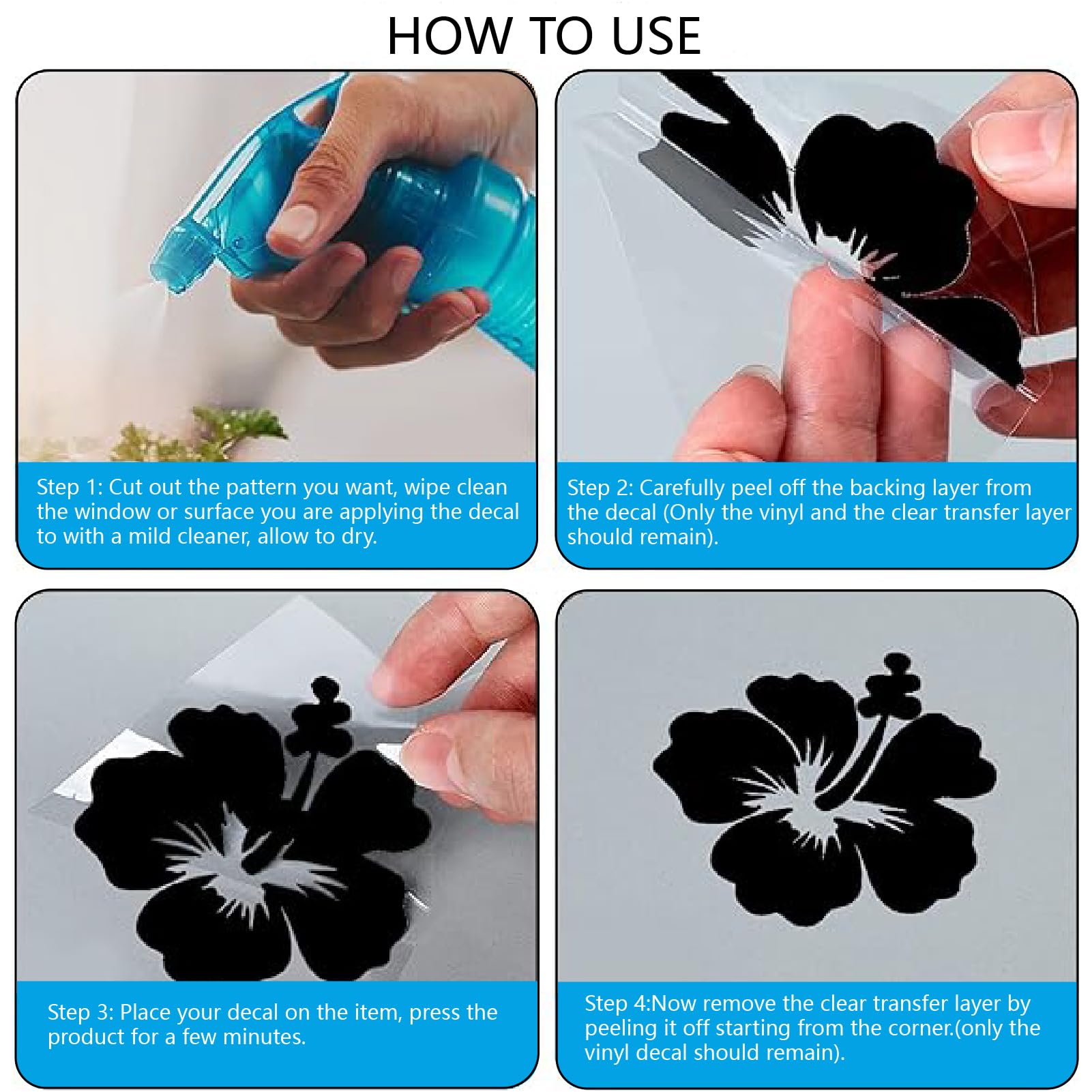 HOW TO USE

Step 1: Cut out the pattern you want, wipe clean the window or surface you are applying the decal to with a mild cleaner, allow to dry.

Step 2: Carefully peel off the backing layer from the decal (Only the vinyl and the clear transfer layer should remain).

Step 3: Place your decal on the item, press the product for a few minutes.

Step 4:Now remove the clear transfer layer by peeling it off starting from the corner.(only the vinyl decal should remain).