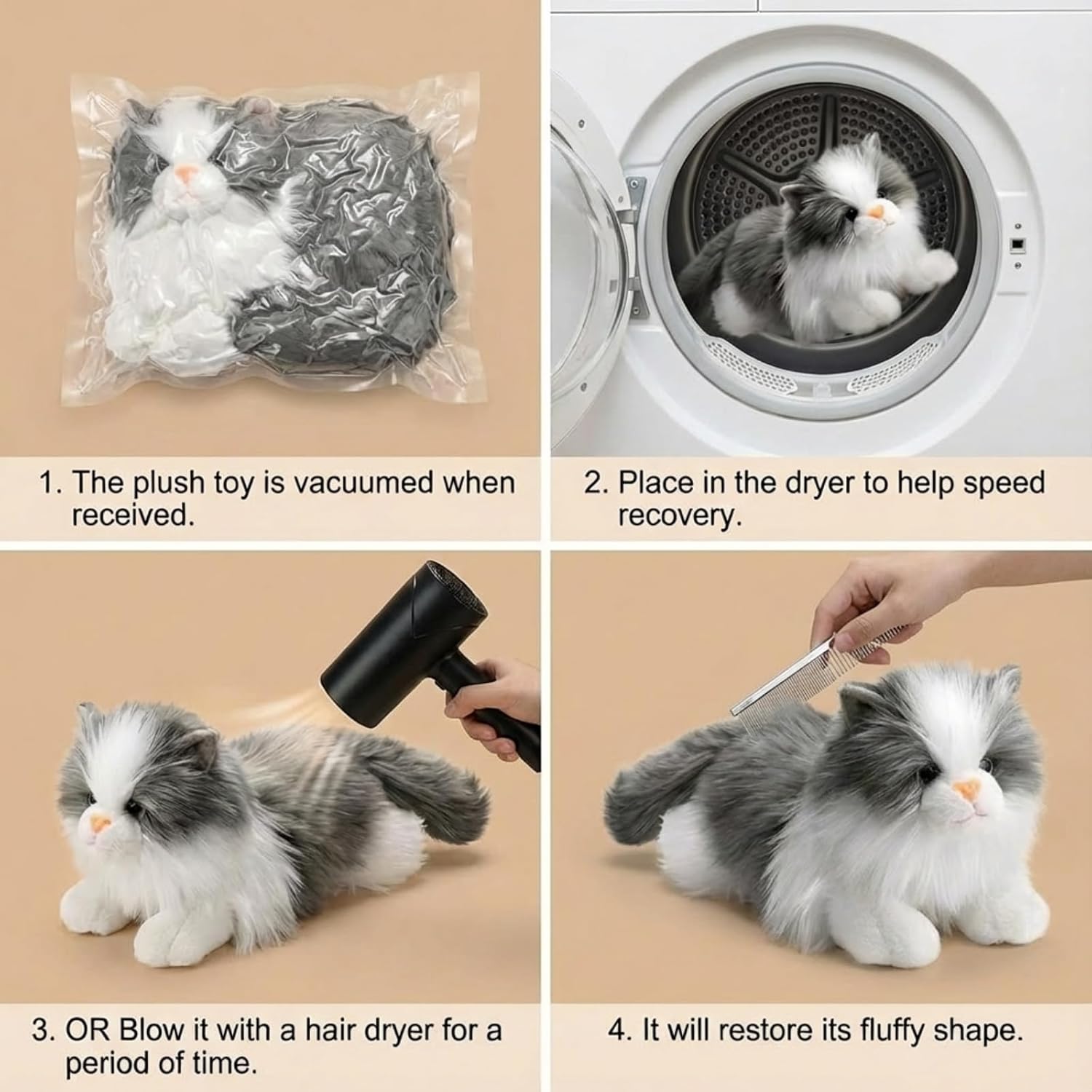 1. The plush toy is vacuumed when received.

2. Place in the dryer to help speed recovery.

3. OR Blow it with a hair dryer for a period of time.

4. It will restore its fluffy shape.