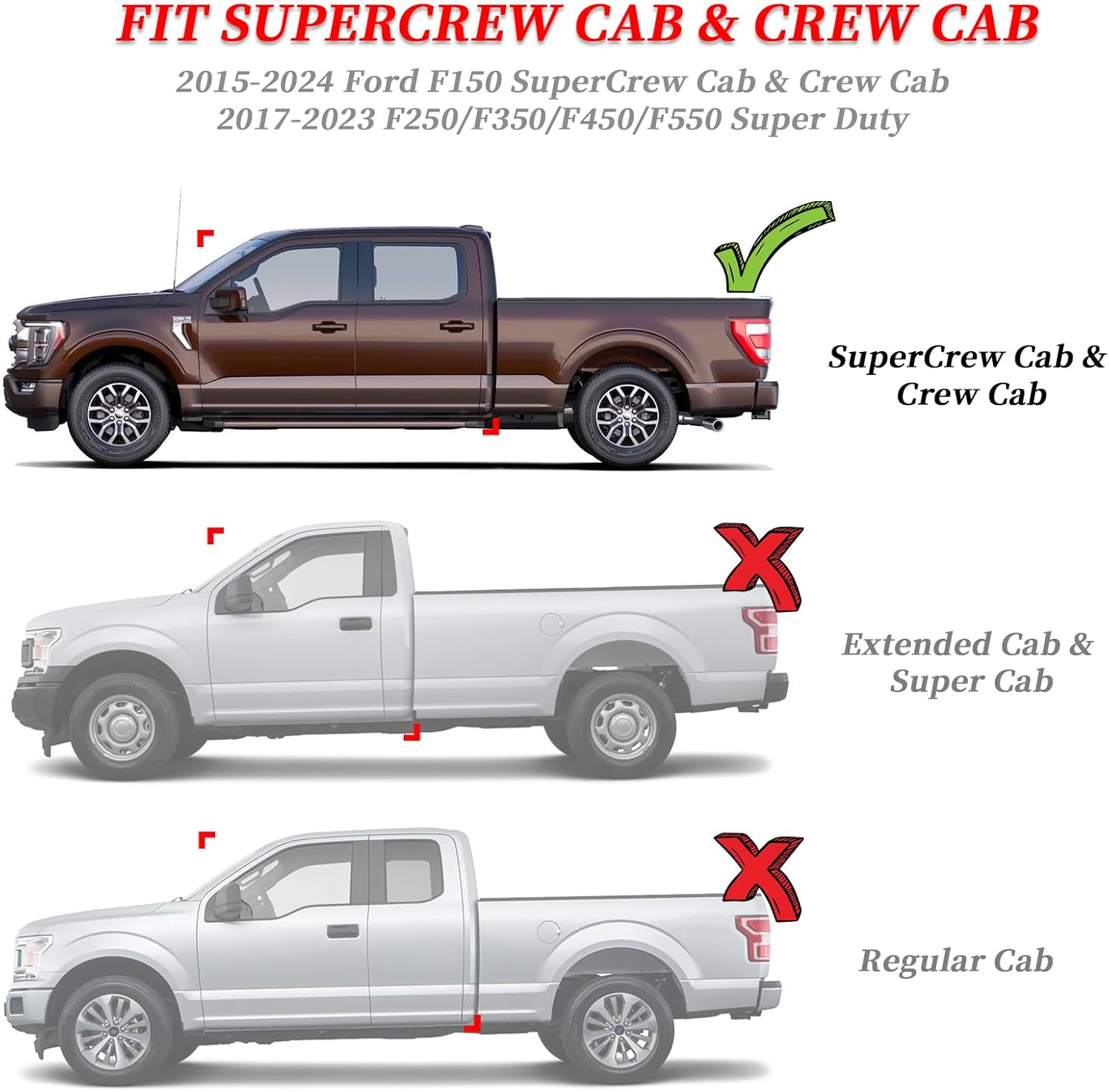 FIT SUPERCREW CAB & CREW CAB

2015-2024 Ford F150 SuperCrew Cab & Crew Cab
2017-2023 F250/F350/F450/F550 Super Duty

SuperCrew Cab & Crew Cab

Extended Cab & Super Cab

Regular Cab