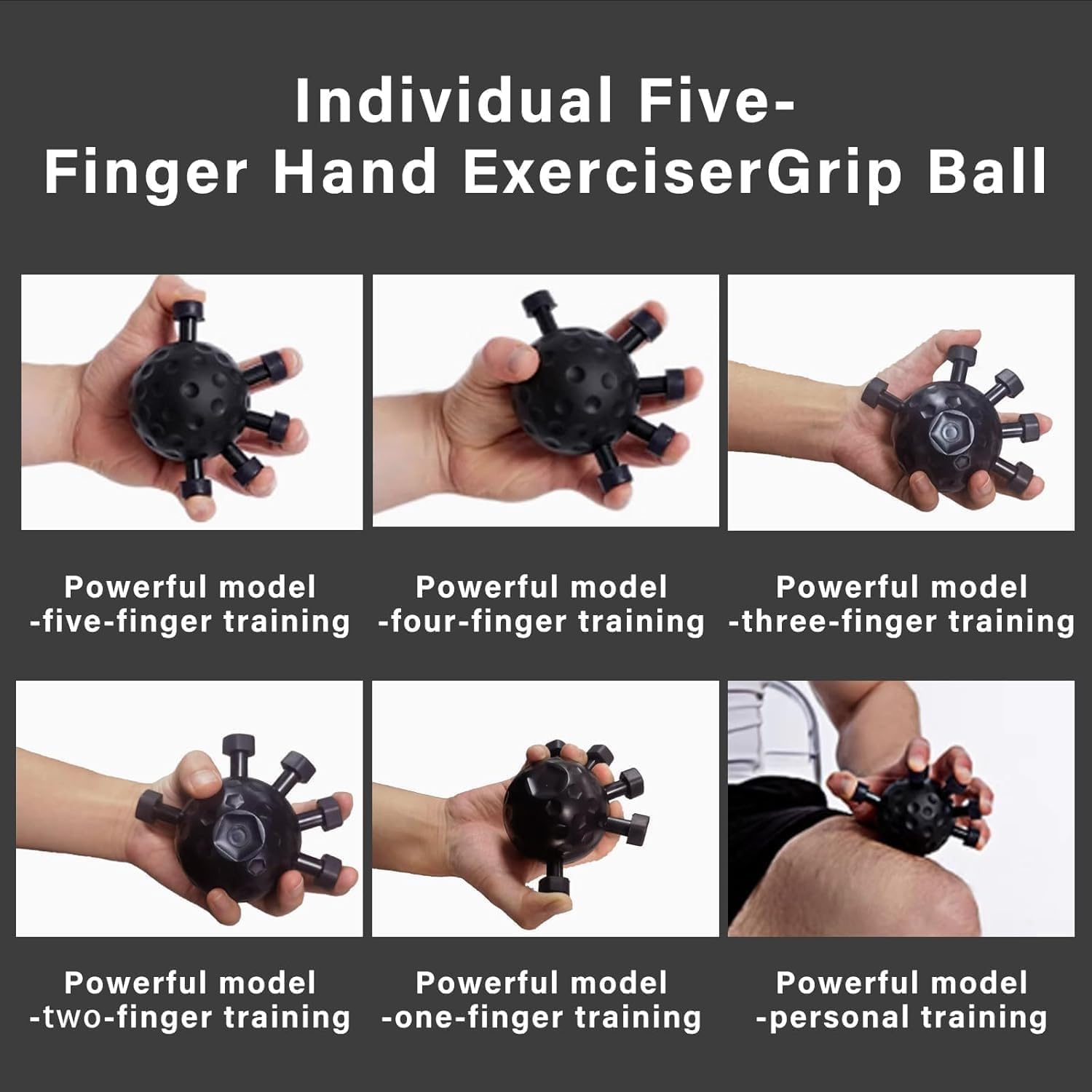 Individual Five-Finger Hand ExerciserGrip Ball

Powerful model -five-finger training

Powerful model -four-finger training

Powerful model -three-finger training

Powerful model -two-finger training

Powerful model -one-finger training

Powerful model -personal training