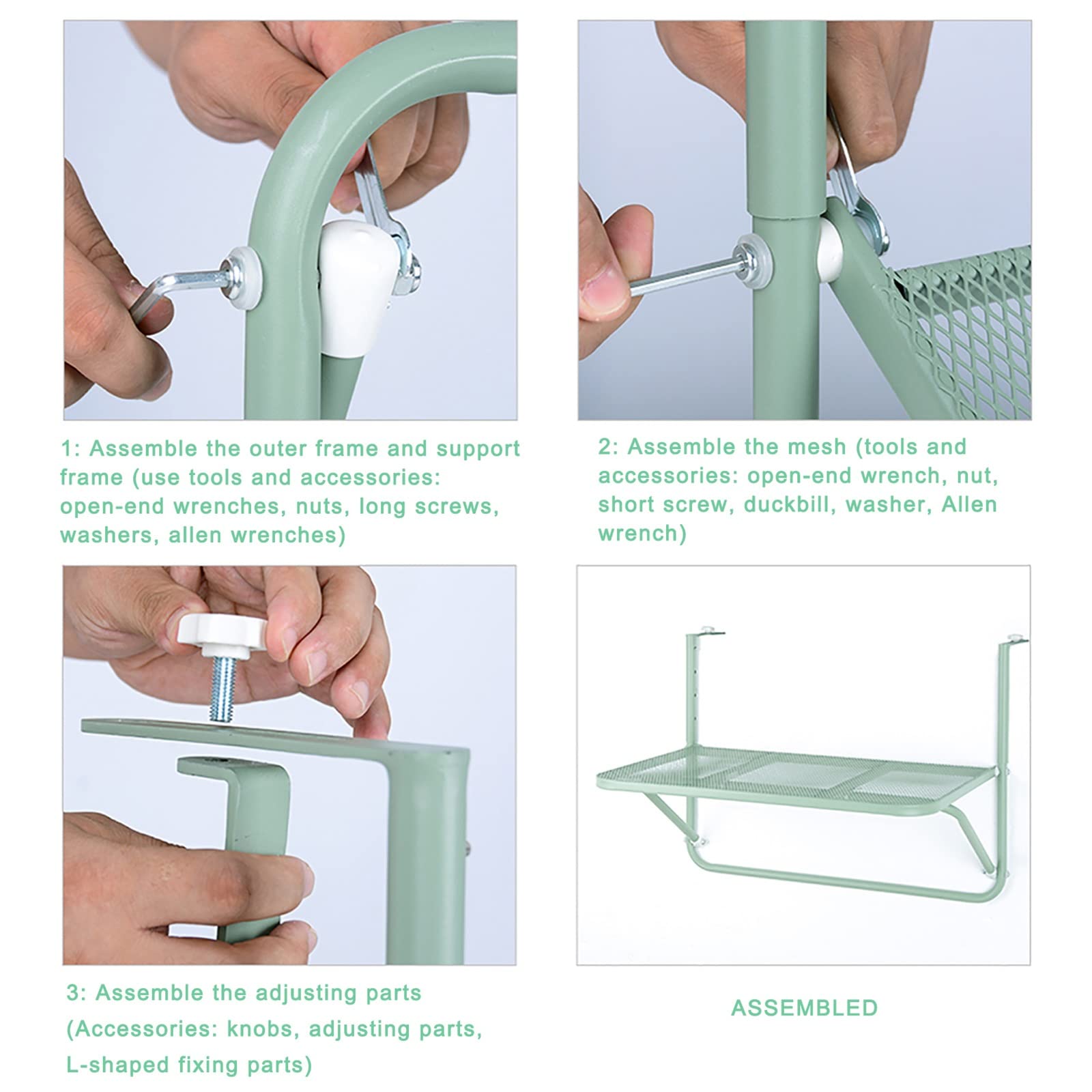 1: Assemble the outer frame and support frame (use tools and accessories: open-end wrenches, nuts, long screws, washers, allen wrenches)

2: Assemble the mesh (tools and accessories: open-end wrench, nut, short screw, duckbill, washer, Allen wrench)

3: Assemble the adjusting parts (Accessories: knobs, adjusting parts, L-shaped fixing parts)

ASSEMBLED