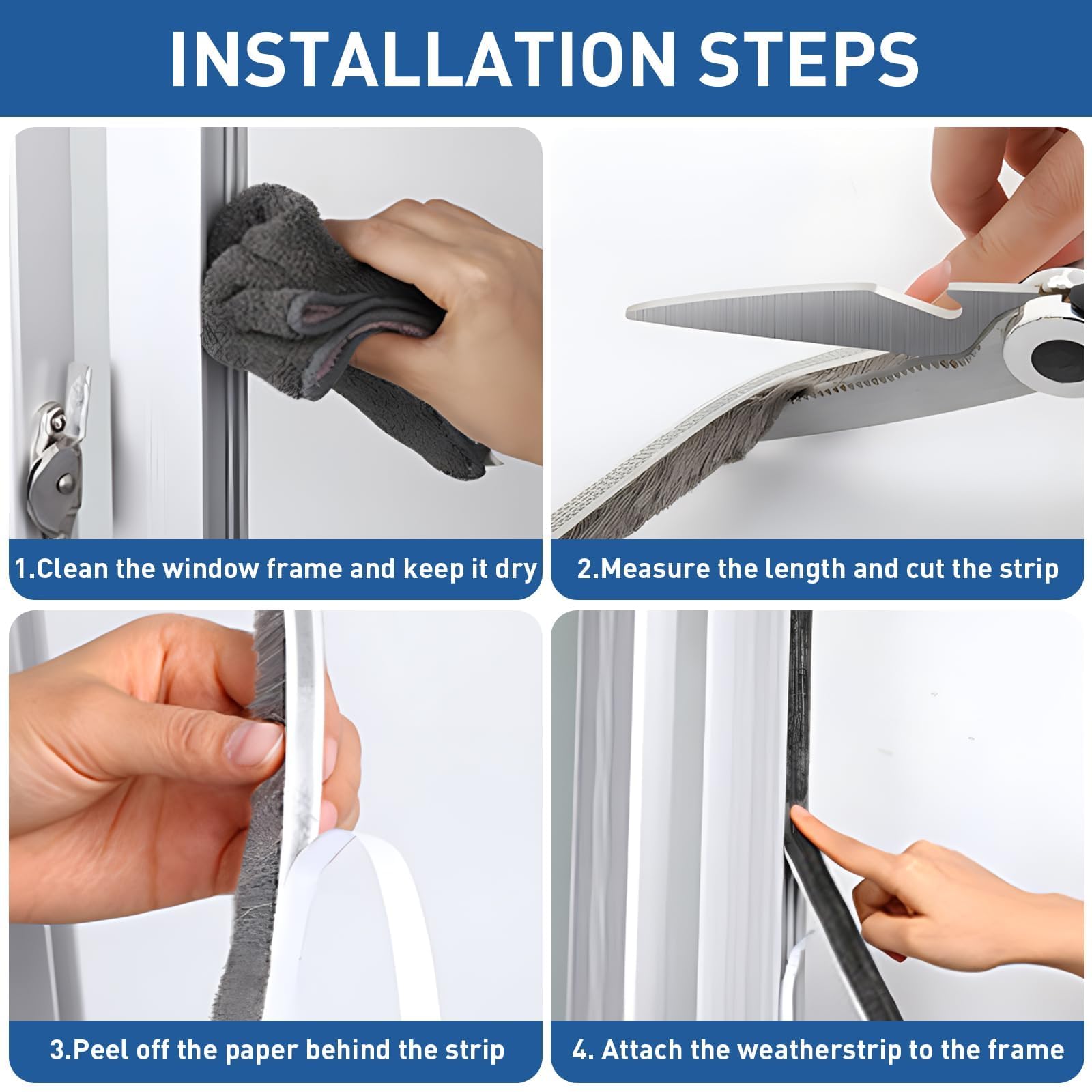 INSTALLATION STEPS

1.Clean the window frame and keep it dry

2.Measure the length and cut the strip

3.Peel off the paper behind the strip

4. Attach the weatherstrip to the frame