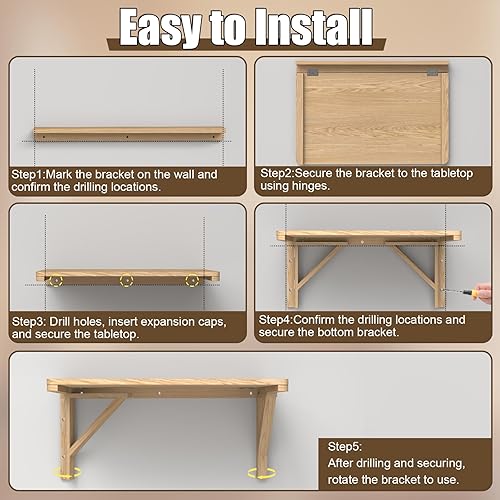 Easy to Install

Step1:Mark the bracket on the wall and confirm the drilling locations.

Step2:Secure the bracket to the tabletop using hinges.

Step3: Drill holes, insert expansion caps, and secure the tabletop.

Step4:Confirm the drilling locations and secure the bottom bracket.

Step5:
After drilling and securing, rotate the bracket to use.