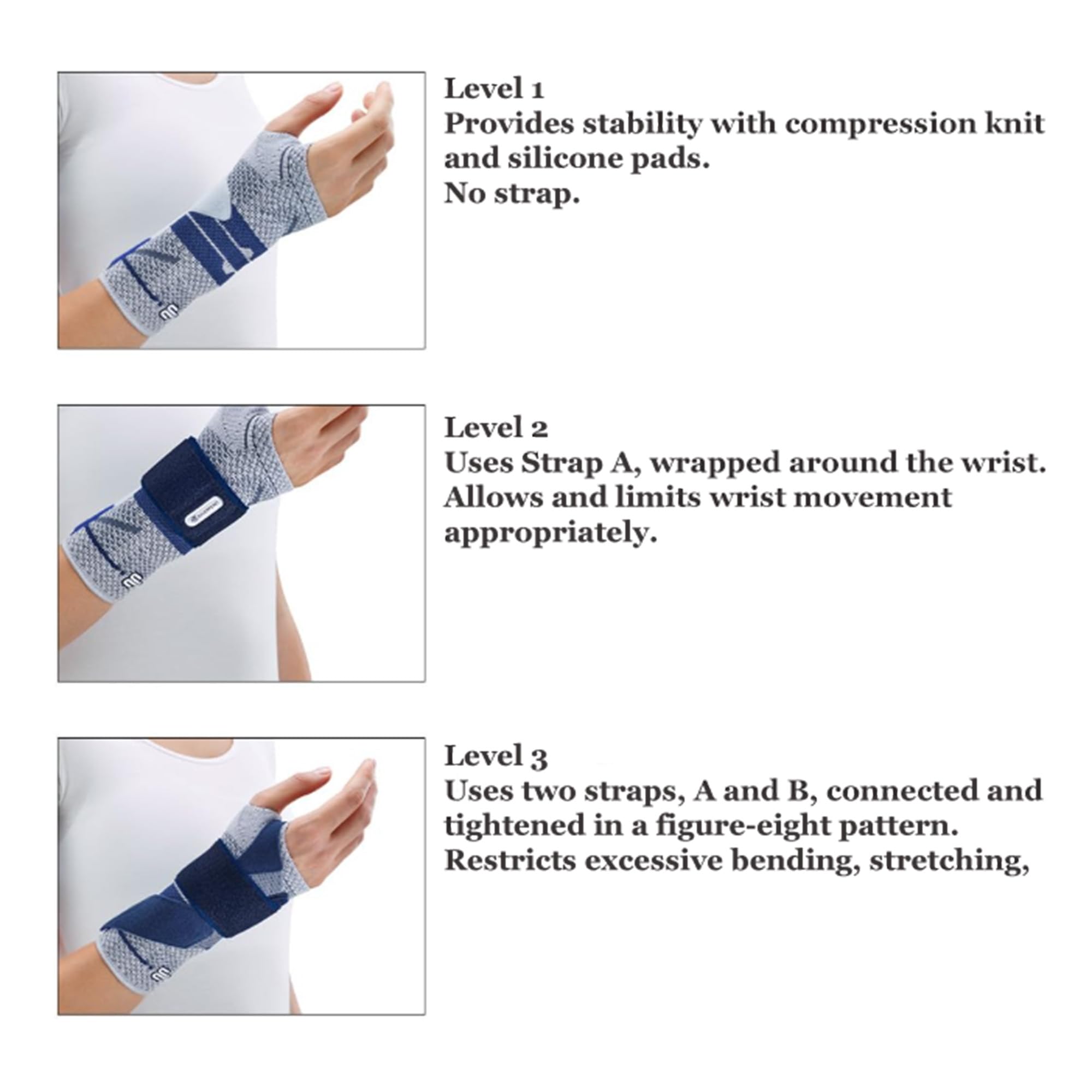 Level 1
Provides stability with compression knit and silicone pads.
No strap.

Level 2
Uses Strap A, wrapped around the wrist.
Allows and limits wrist movement appropriately.

Level 3
Uses two straps, A and B, connected and tightened in a figure-eight pattern.
Restricts excessive bending, stretching,