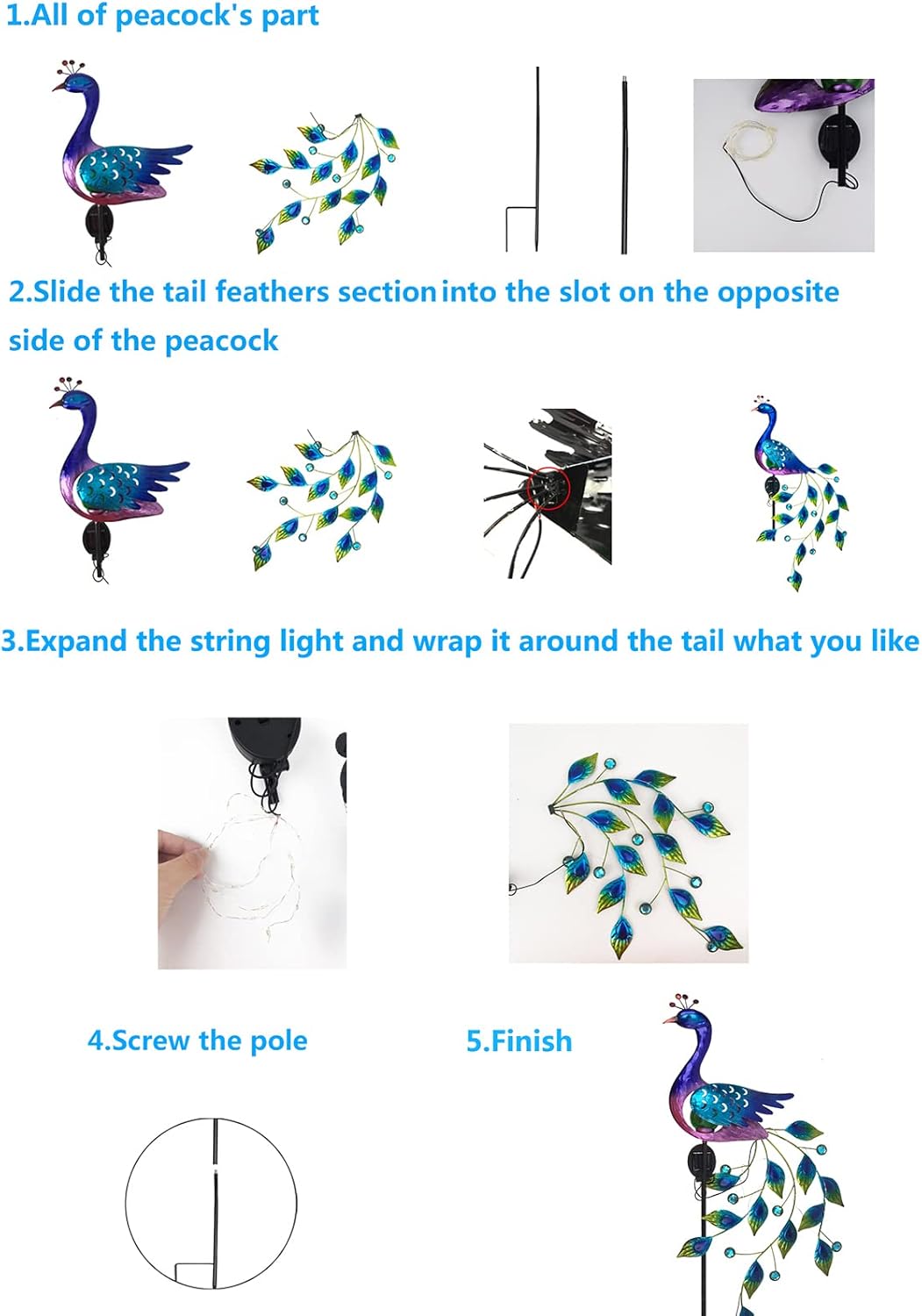 1.All of peacock's part

2.Slide the tail feathers section into the slot on the opposite side of the peacock

3.Expand the string light and wrap it around the tail what you like

4.Screw the pole

5.Finish