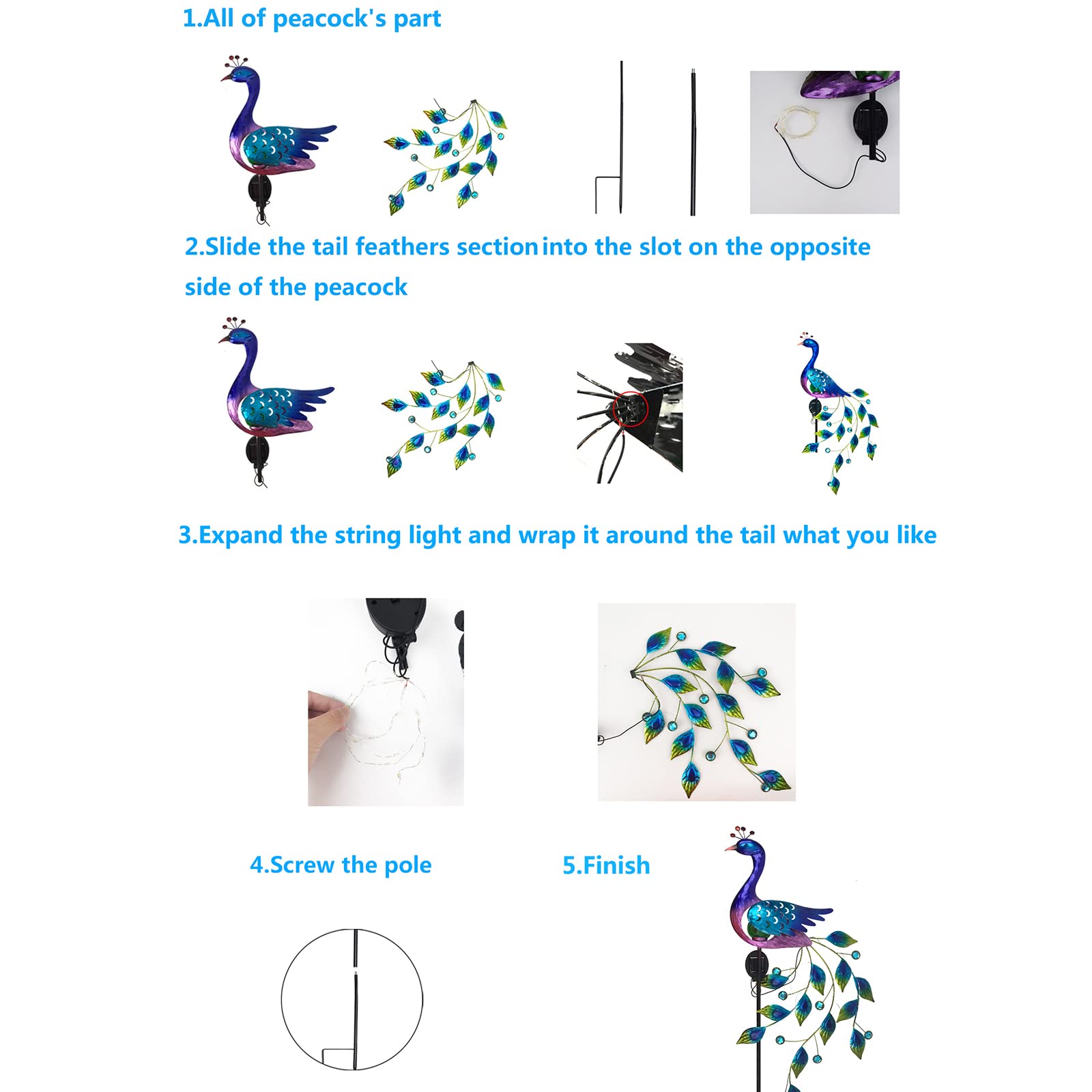 1.All of peacock's part

2.Slide the tail feathers section into the slot on the opposite side of the peacock

3.Expand the string light and wrap it around the tail what you like

4.Screw the pole

5.Finish