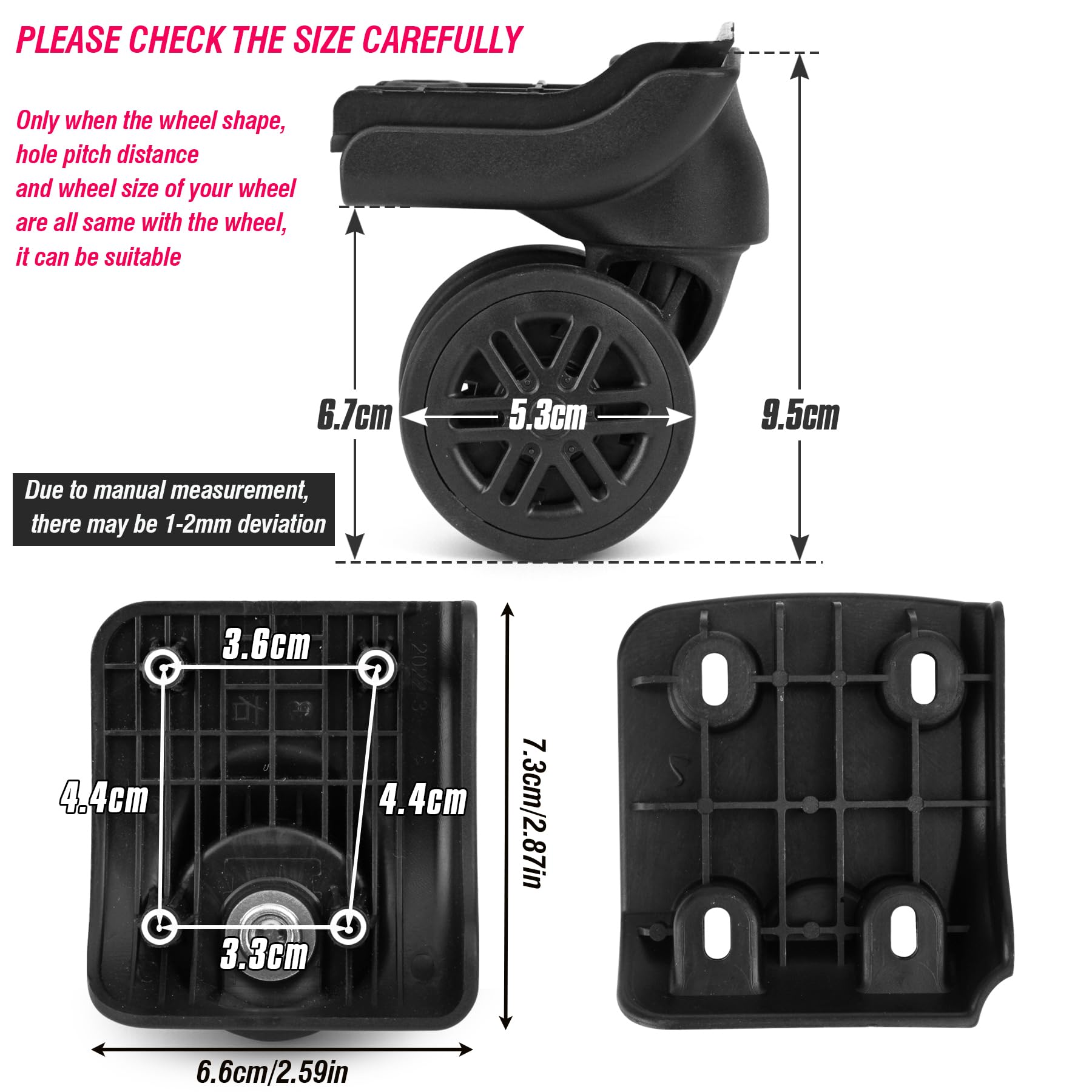 PLEASE CHECK THE SIZE CAREFULLY

Only when the wheel shape, hole pitch distance and wheel size of your wheel are all same with the wheel, it can be suitable

6.7cm

5.3cm

9.5cm

Due to manual measurement, there may be 1-2mm deviation

3.6cm

4.4cm

4.4cm

3.3cm

7.3cm/2.87in

6.6cm/2.59in