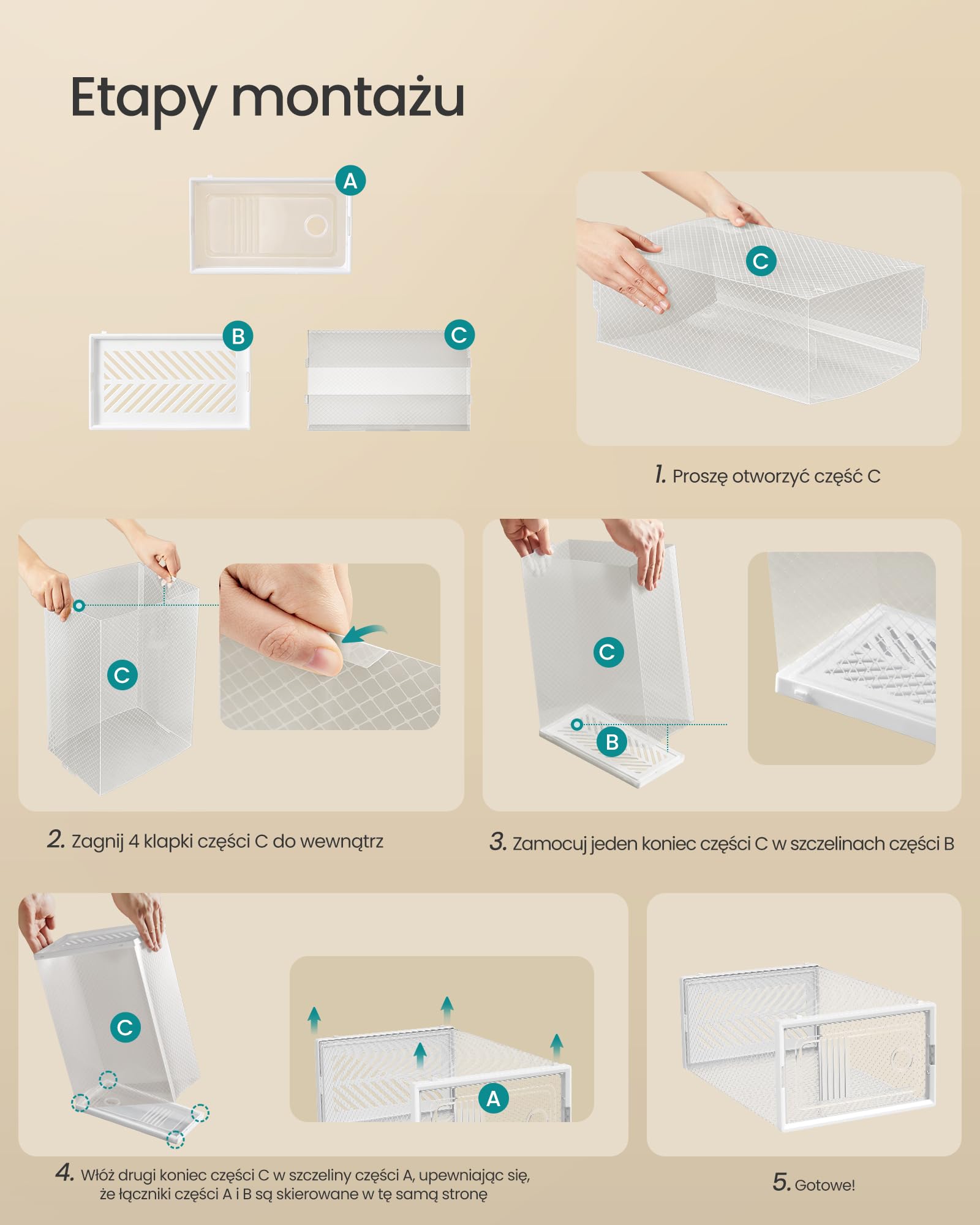 Etapy montażu

A

B

C

C

1. Proszę otworzyć część C

C

2. Zagnij 4 klapki części C do wewnątrz

C

B

3. Zamocuj jeden koniec części C w szczelinach części B

C

A

4. Włóż drugi koniec części C w szczeliny części A, upewniając się, że łączniki części A i B są skierowane w tę samą stronę

5. Gotowe!