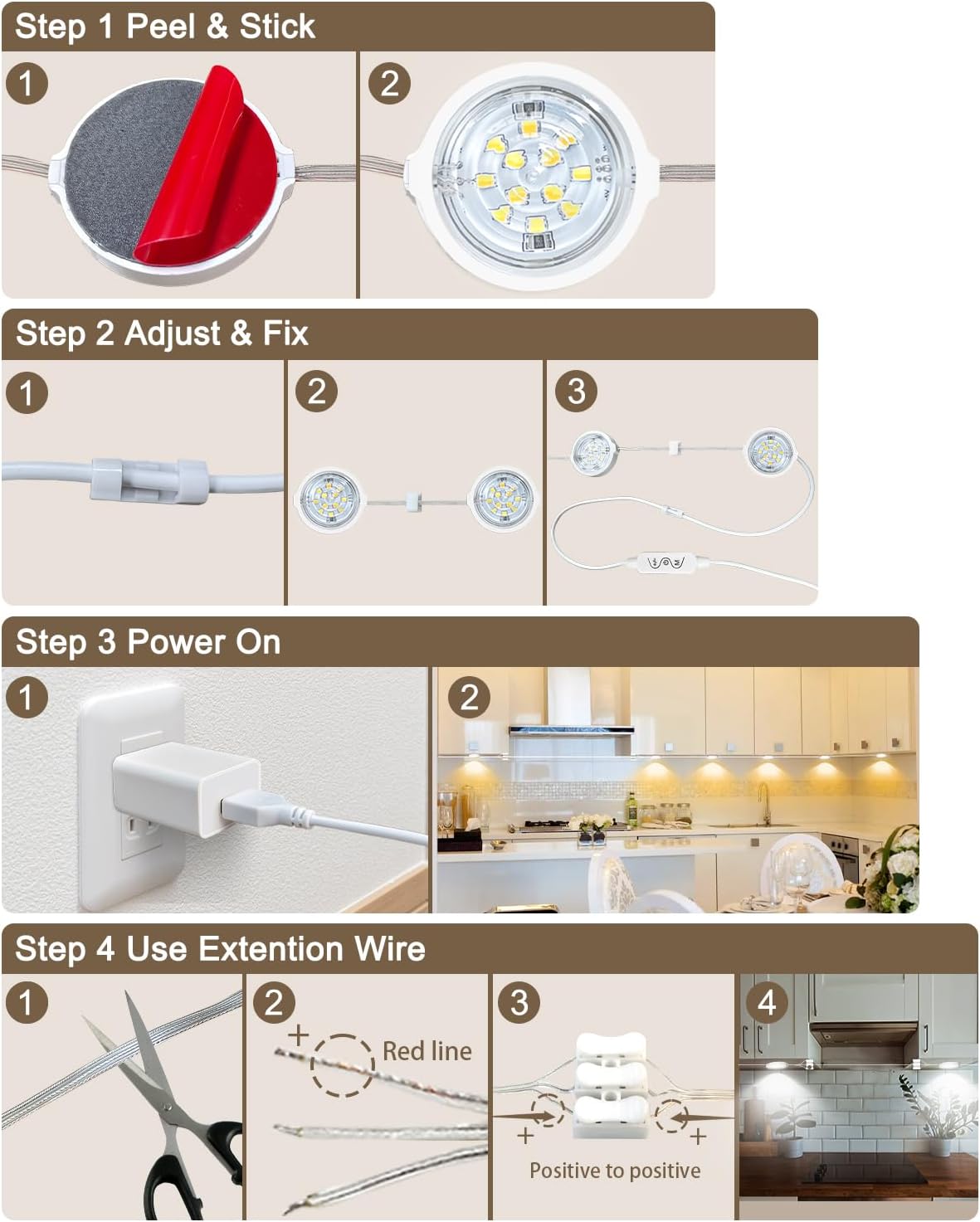 Step 1 Peel & Stick

1

2

Step 2 Adjust & Fix

1

2

3

Step 3 Power On

1

2

Step 4 Use Extention Wire

1

2

+

Red line

3

+

+

Positive to positive

4