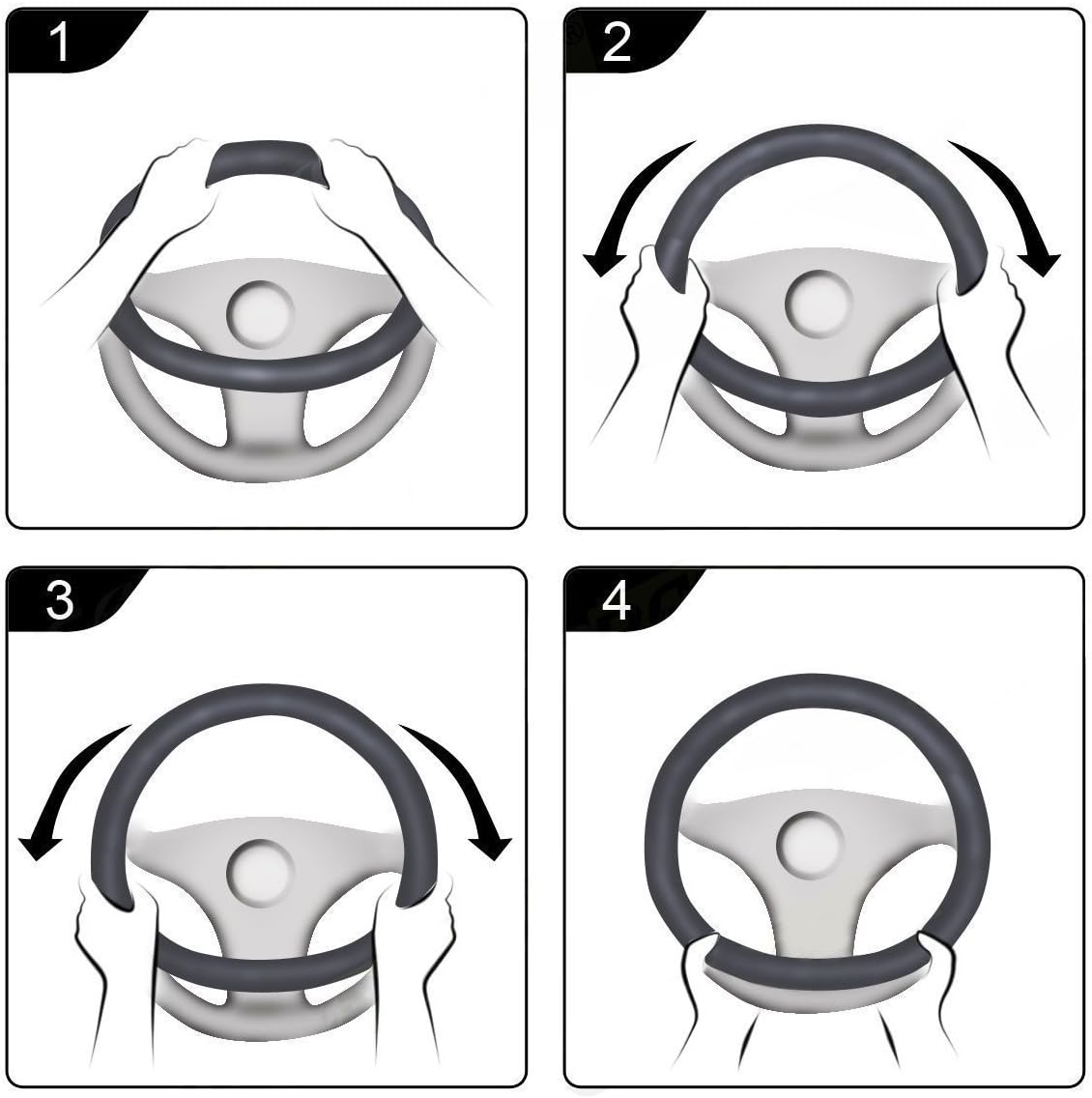 1

2

3

4