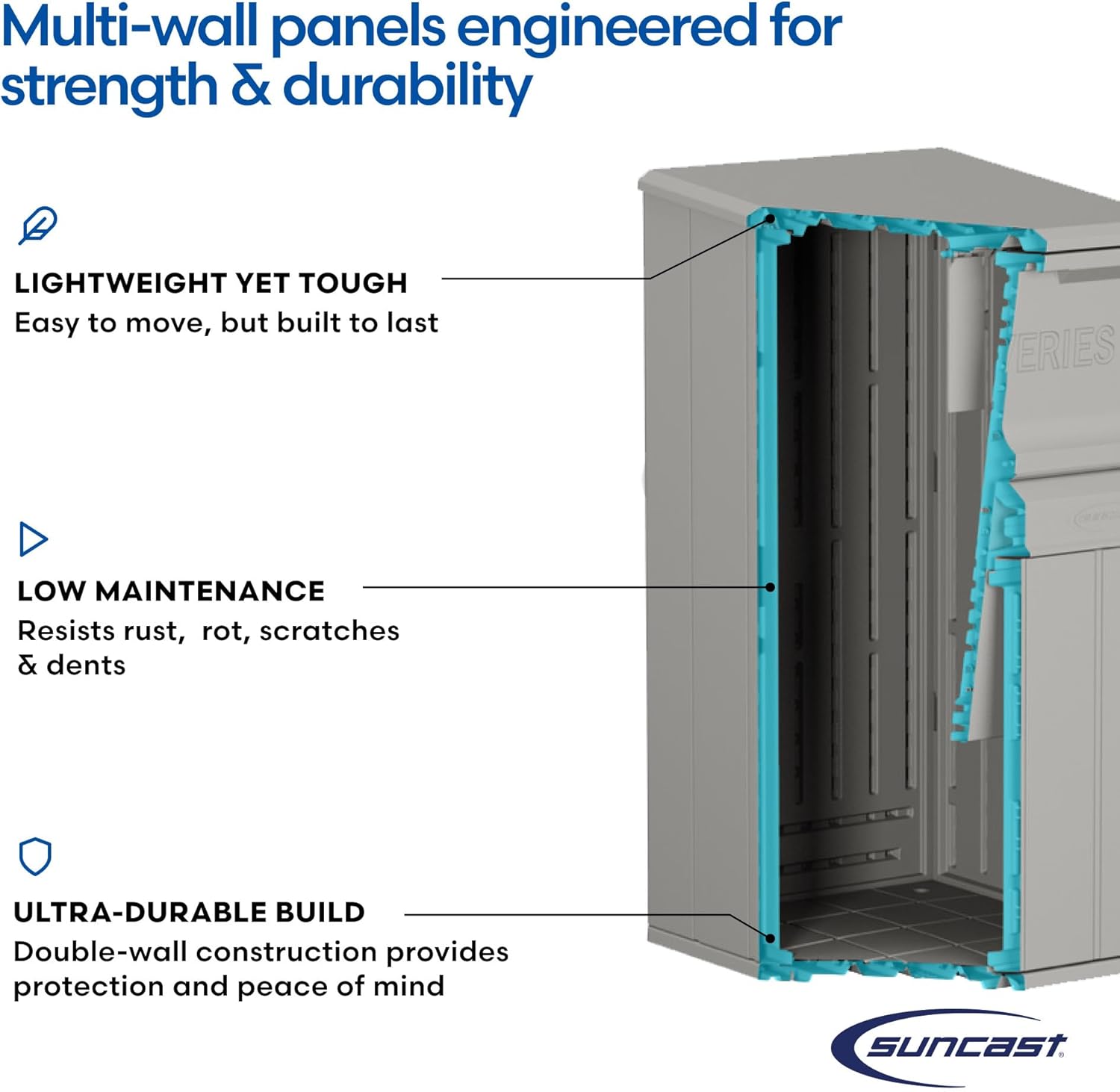 Multi-wall panels engineered for strength & durability

LIGHTWEIGHT YET TOUGH
Easy to move, but built to last

LOW MAINTENANCE
Resists rust, rot, scratches & dents

ULTRA-DURABLE BUILD
Double-wall construction provides protection and peace of mind

ERIES

suncast®